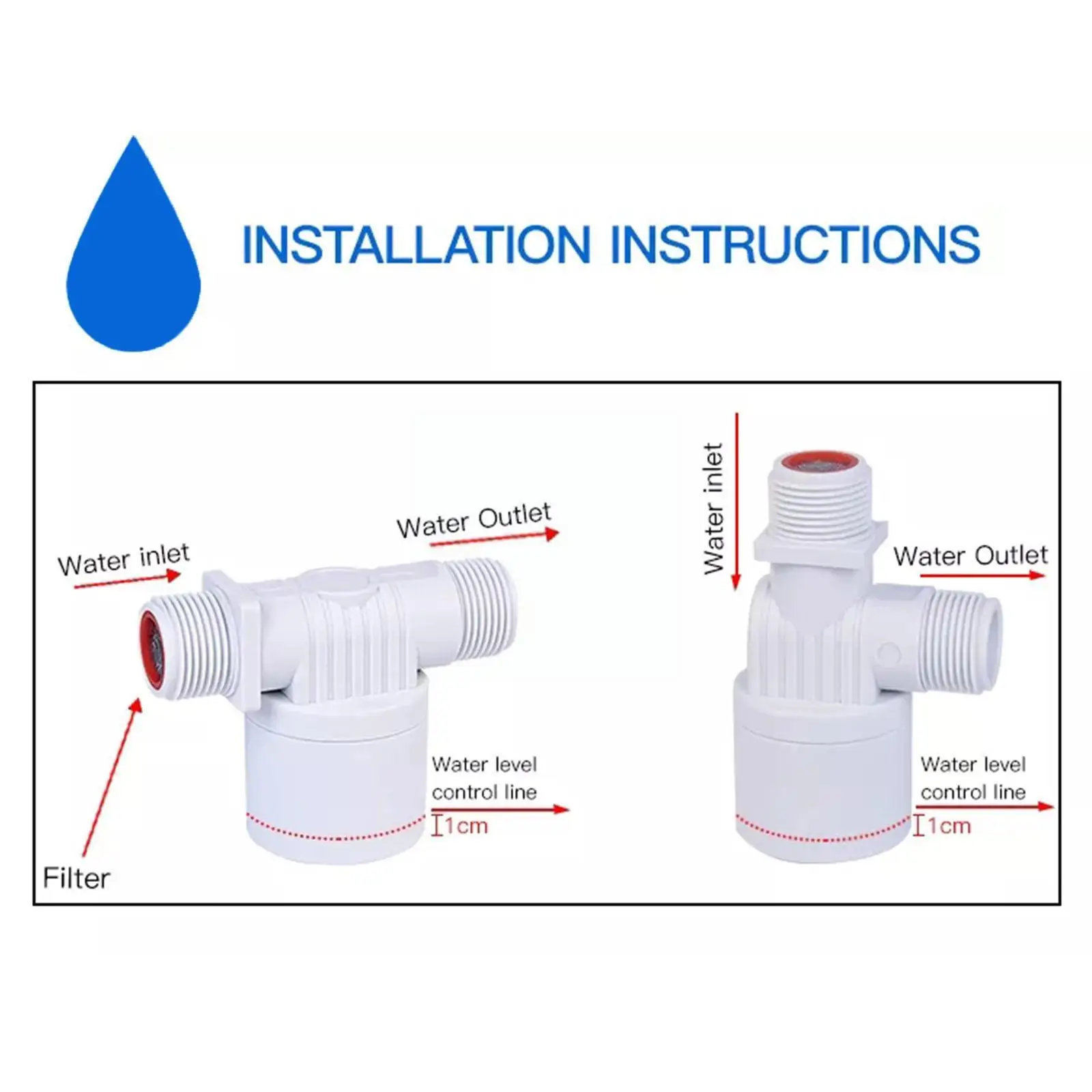 INSTALLATION INSTRUCTIONS

Water inlet

Water Outlet

Filter

Water level control line

1cm

Water inlet

Water Outlet

Water level control line

1cm