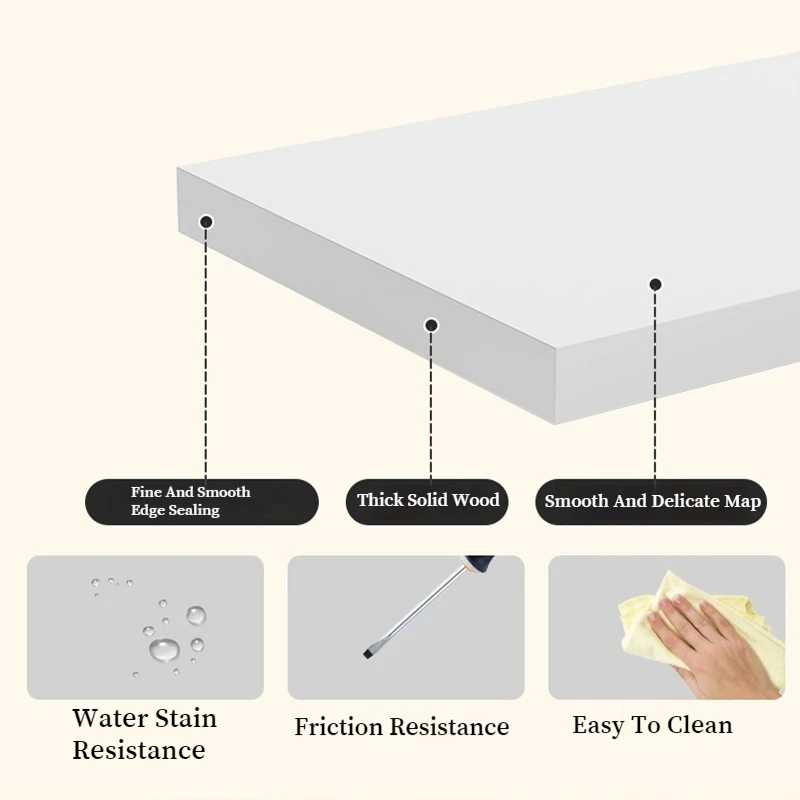 Fine And Smooth Edge Sealing

Thick Solid Wood

Smooth And Delicate Map

Water Stain Resistance

Friction Resistance

Easy To Clean