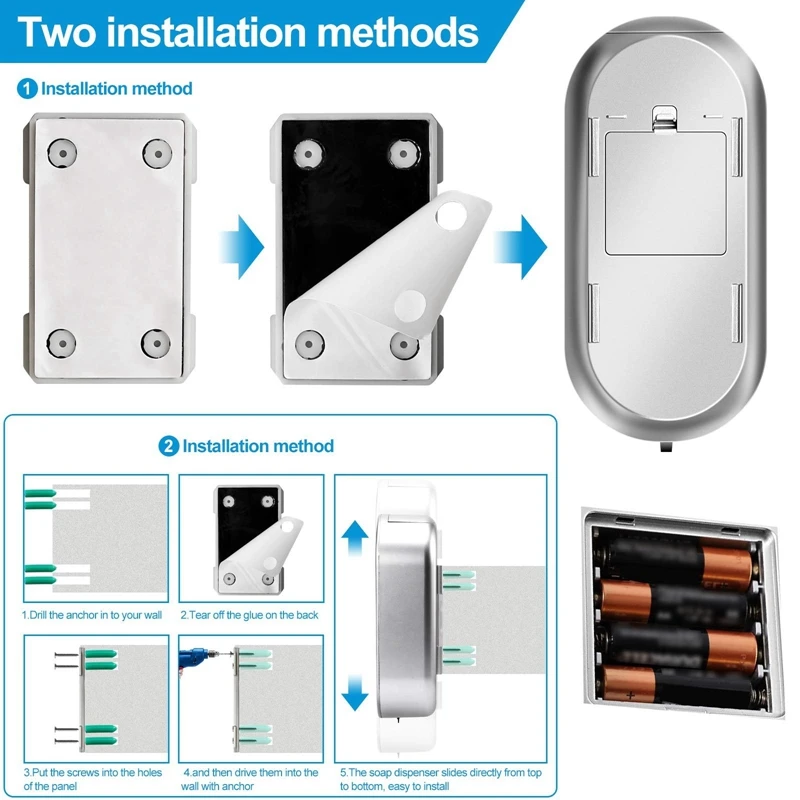 Two installation methods

1 Installation method

2 Installation method

1.Drill the anchor in to your wall

2.Tear off the glue on the back

3.Put the screws into the holes of the panel

4.and then drive them into the wall with anchor

5.The soap dispenser slides directly from top to bottom, easy to install