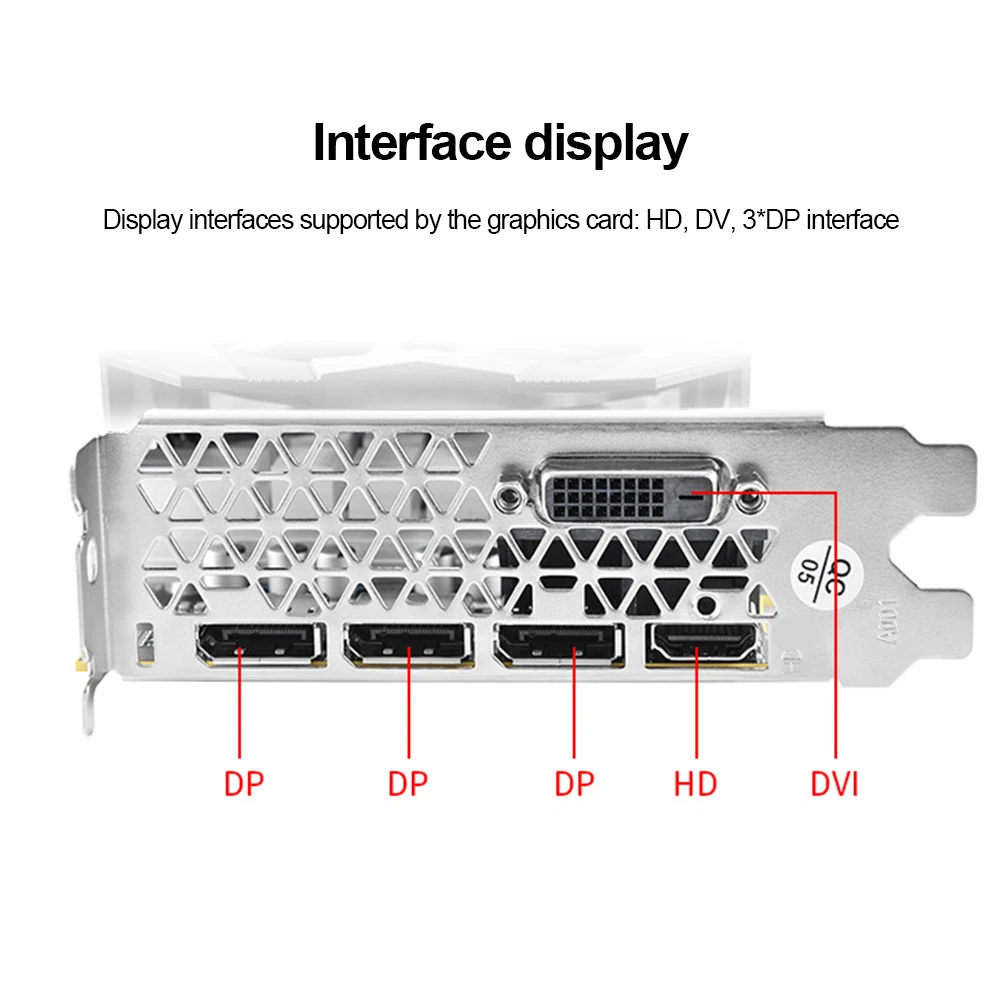 Interface display

Display interfaces supported by the graphics card: HD, DV, 3*DP interface

QC
05

A001

DP DP DP HD DVI