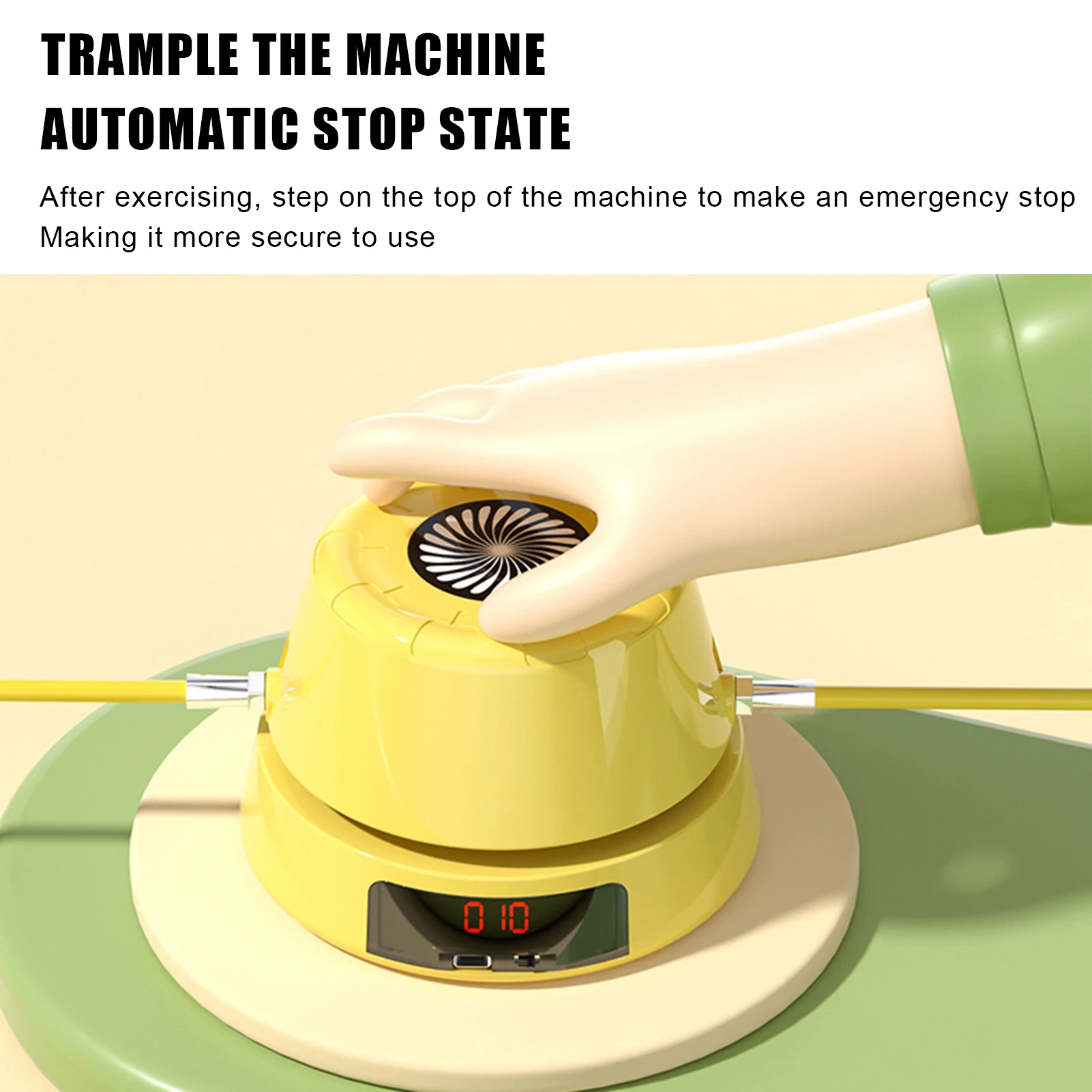 TRAMPLE THE MACHINE
AUTOMATIC STOP STATE

After exercising, step on the top of the machine to make an emergency stop
Making it more secure to use

010