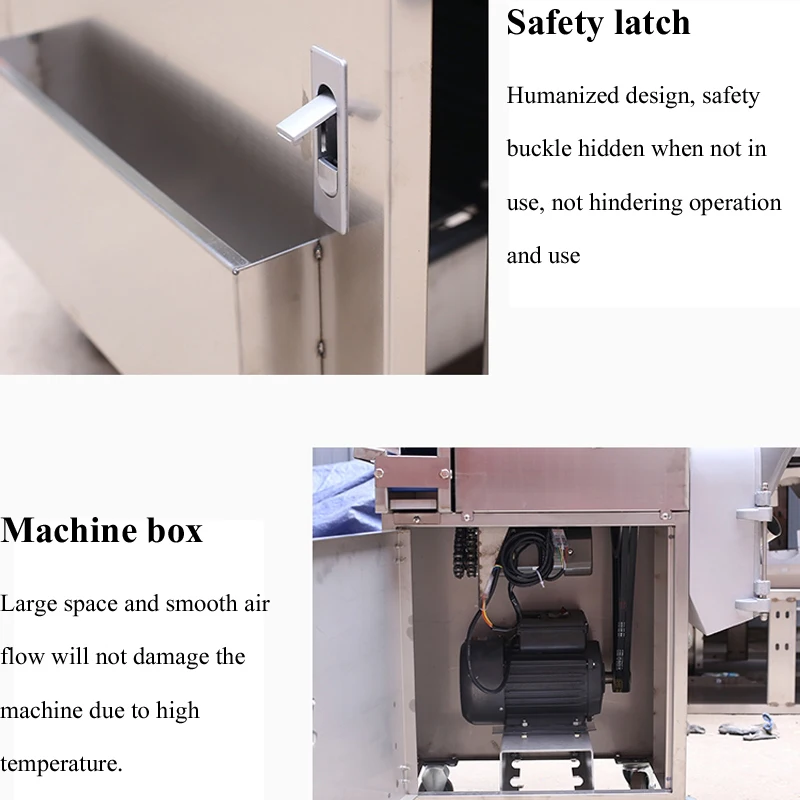 Safety latch

Humanized design, safety buckle hidden when not in use, not hindering operation and use

Machine box

Large space and smooth air flow will not damage the machine due to high temperature.