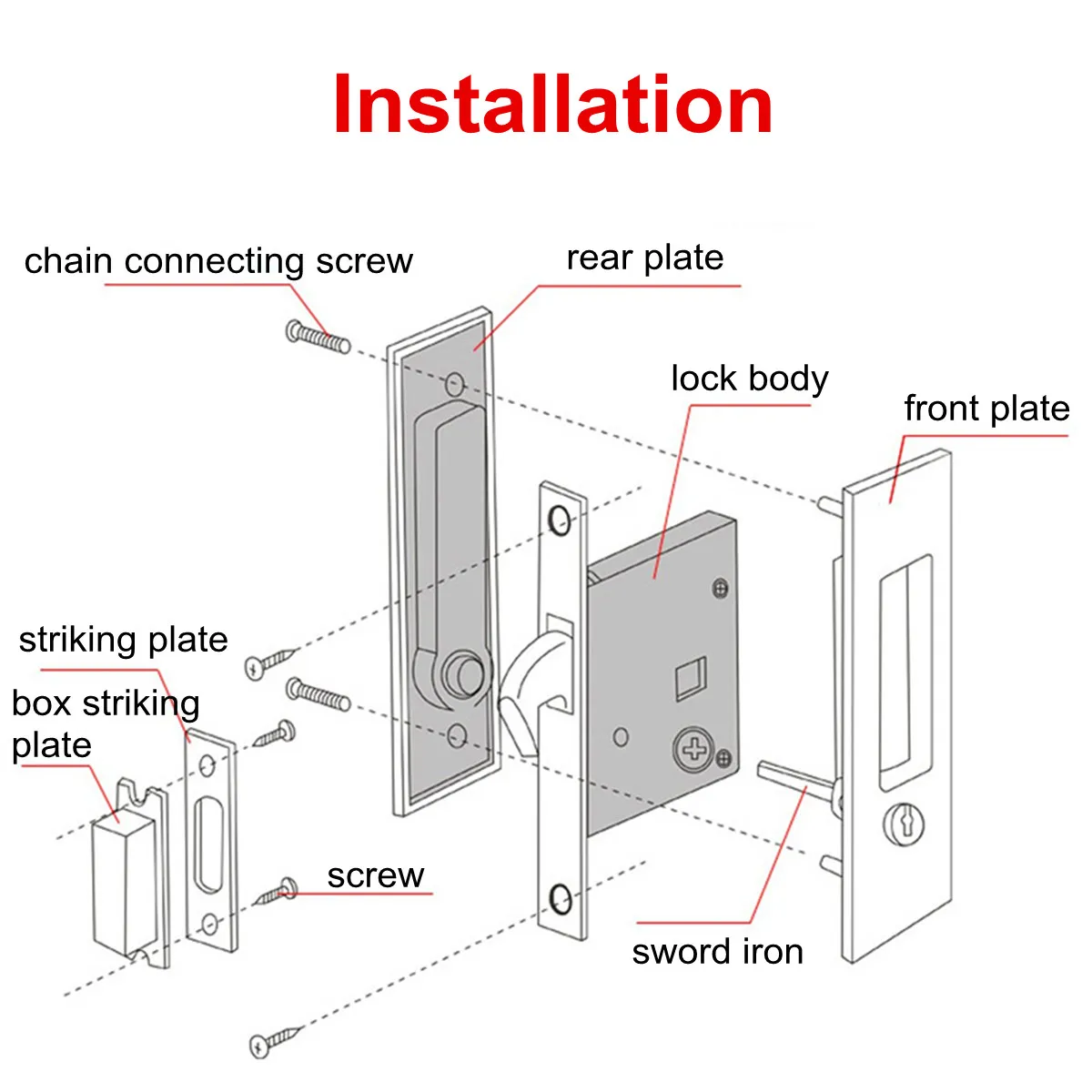 Installation

chain connecting screw

rear plate

lock body

front plate

striking plate

box striking plate

screw

sword iron