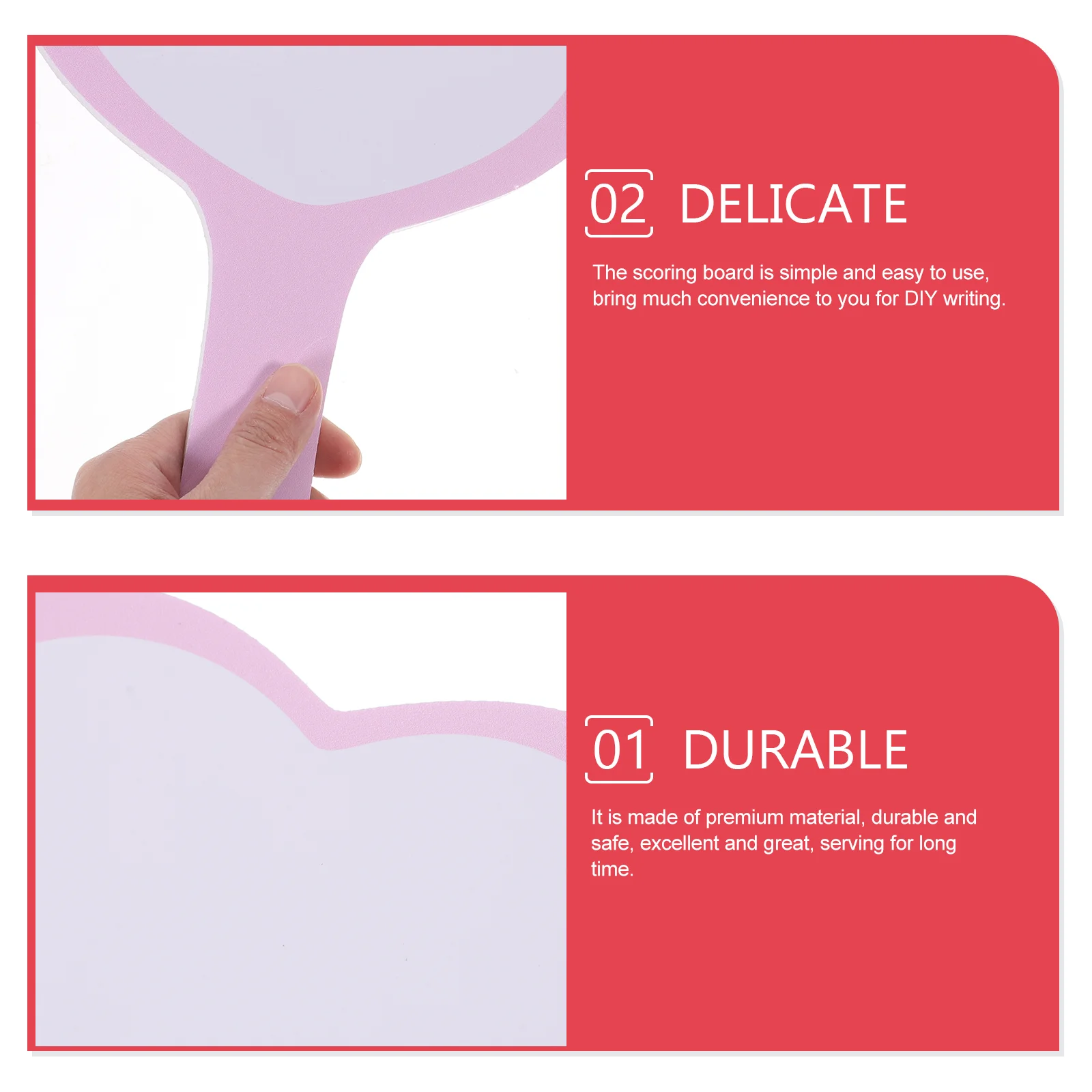 02 DELICATE

The scoring board is simple and easy to use, bring much convenience to you for DIY writing.

01 DURABLE

It is made of premium material, durable and safe, excellent and great, serving for long time.