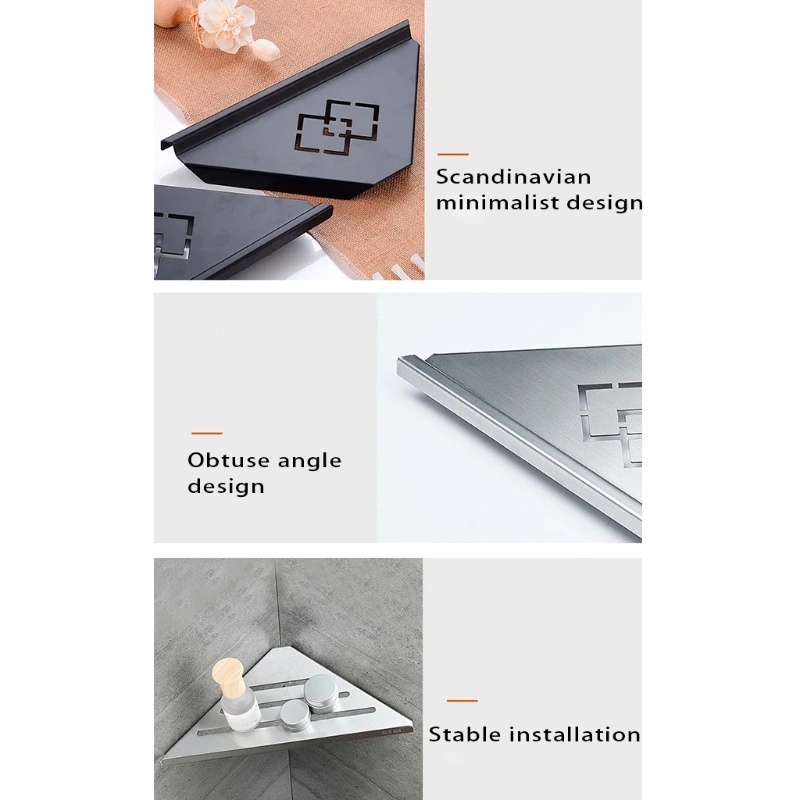 Scandinavian minimalist design

Obtuse angle design

Stable installation