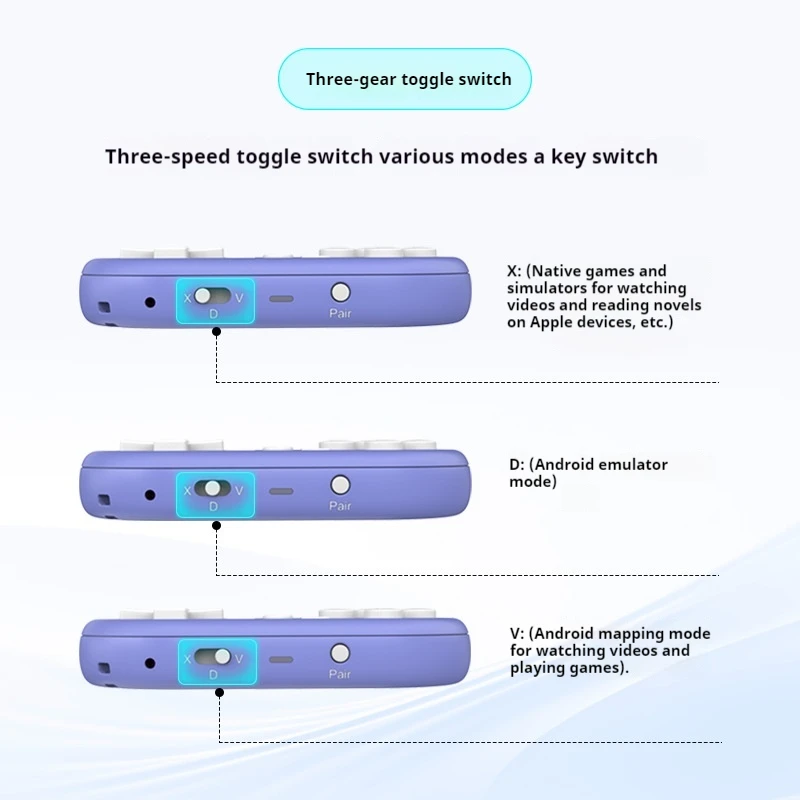 Three-gear toggle switch

Three-speed toggle switch various modes a key switch

X V
D
Pair

X: (Native games and simulators for watching videos and reading novels on Apple devices, etc.)

X V
D
Pair

D: (Android emulator mode)

X V
D
Pair

V: (Android mapping mode for watching videos and playing games).