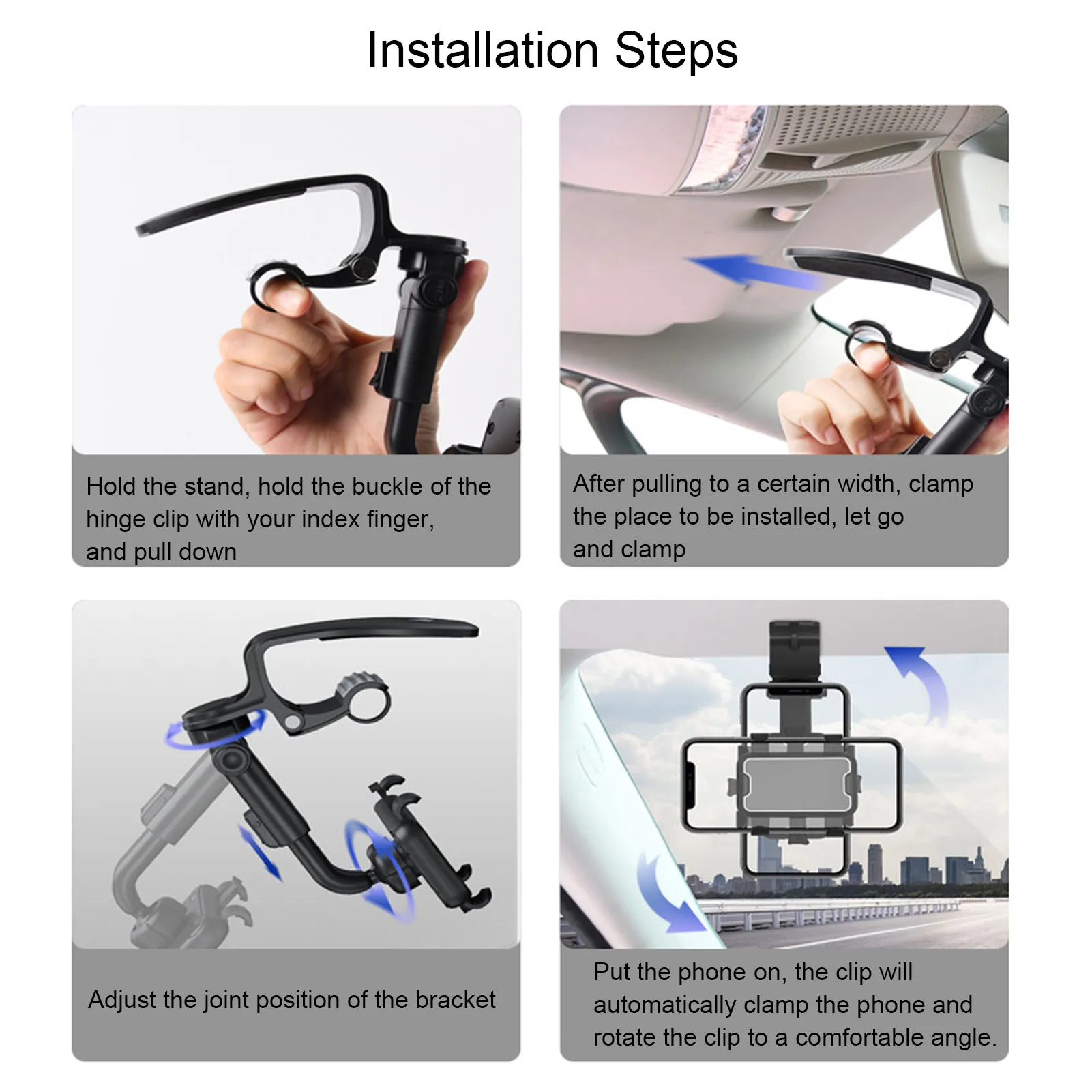 Installation Steps

Hold the stand, hold the buckle of the hinge clip with your index finger, and pull down

After pulling to a certain width, clamp the place to be installed, let go and clamp

Adjust the joint position of the bracket

Put the phone on, the clip will automatically clamp the phone and rotate the clip to a comfortable angle.