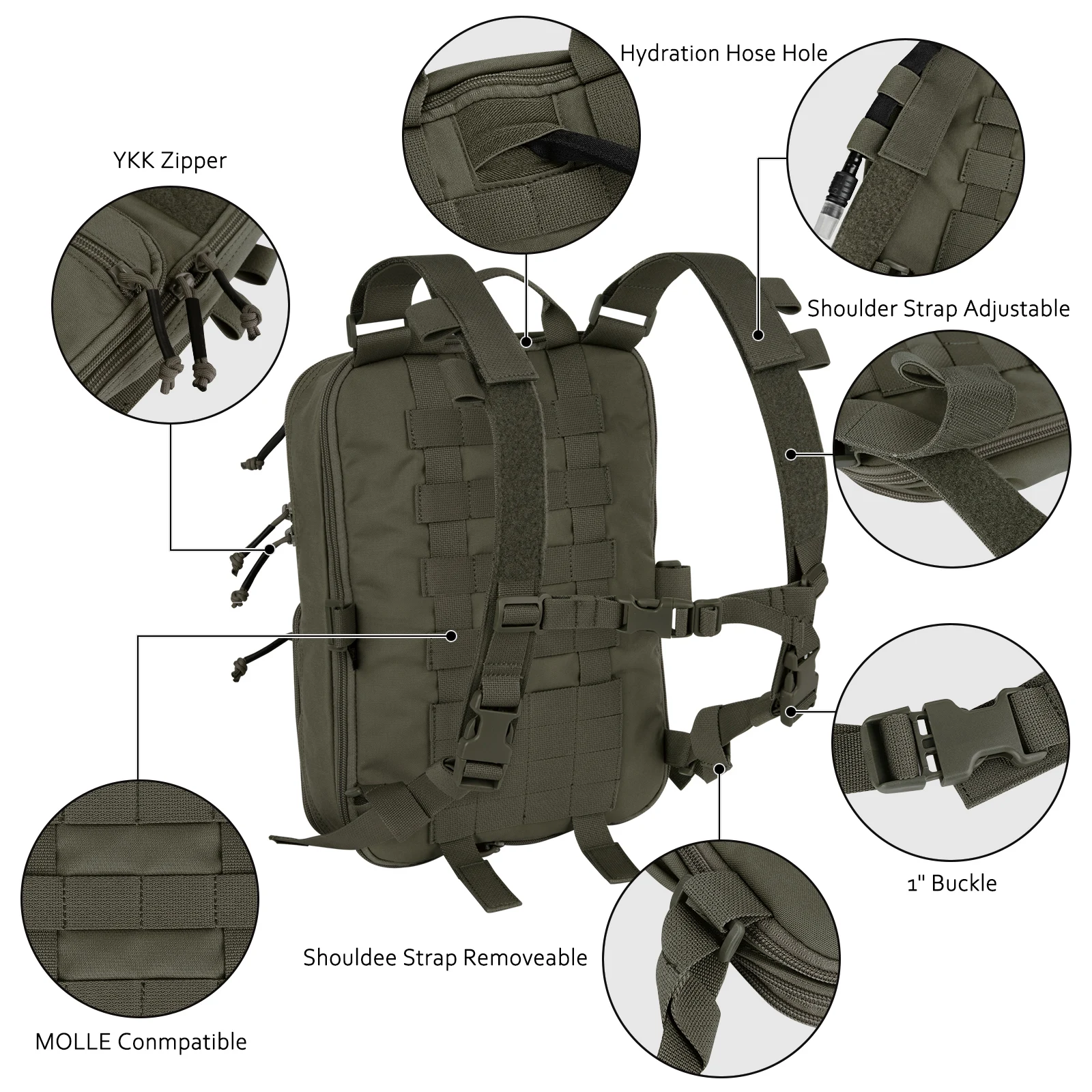 Hydration Hose Hole

YKK Zipper

Shoulder Strap Adjustable

1" Buckle

Shouldee Strap Removeable

MOLLE Conmpatible