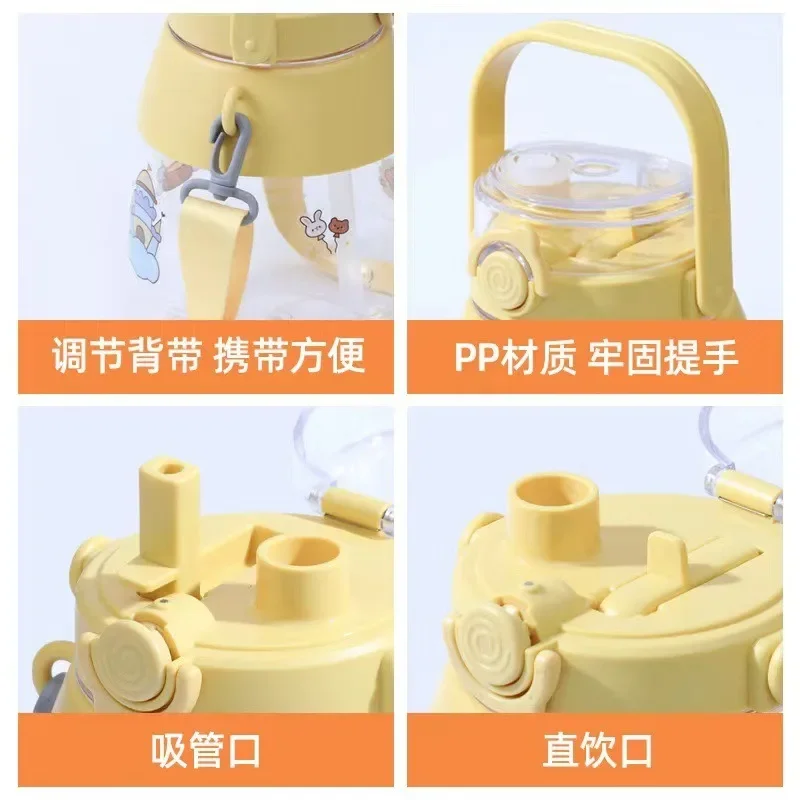 调节背带 携带方便

PP材质 牢固提手

吸管口

直饮口