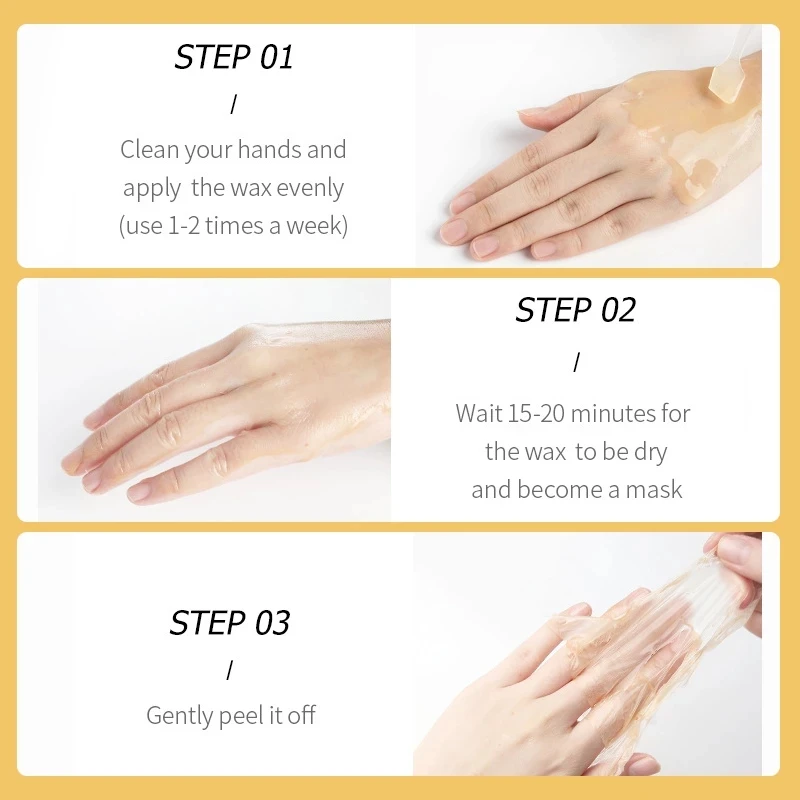 STEP 01

/

Clean your hands and apply the wax evenly (use 1-2 times a week)

STEP 02

/

Wait 15-20 minutes for the wax to be dry and become a mask

STEP 03

/

Gently peel it off