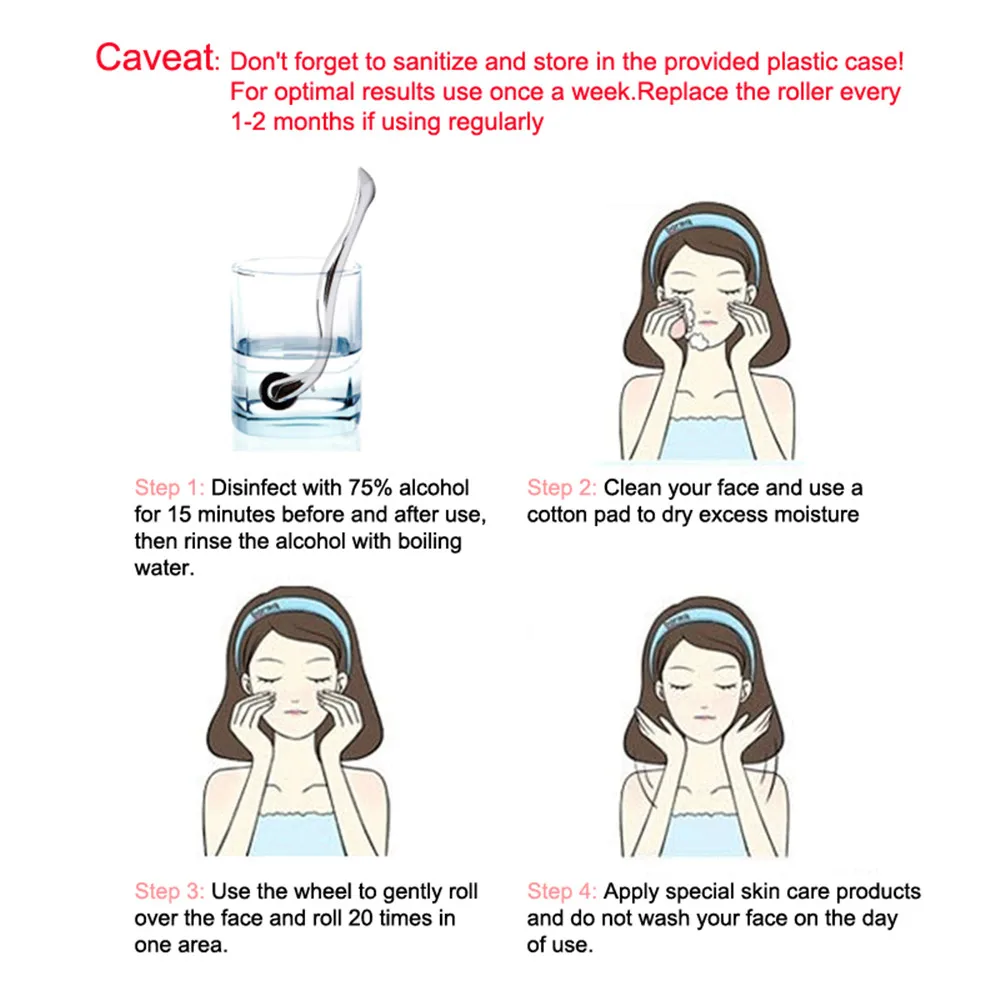 Caveat: Don't forget to sanitize and store in the provided plastic case! For optimal results use once a week.Replace the roller every 1-2 months if using regularly

Step 1: Disinfect with 75% alcohol for 15 minutes before and after use, then rinse the alcohol with boiling water.

Step 2: Clean your face and use a cotton pad to dry excess moisture

Step 3: Use the wheel to gently roll over the face and roll 20 times in one area.

Step 4: Apply special skin care products and do not wash your face on the day of use.