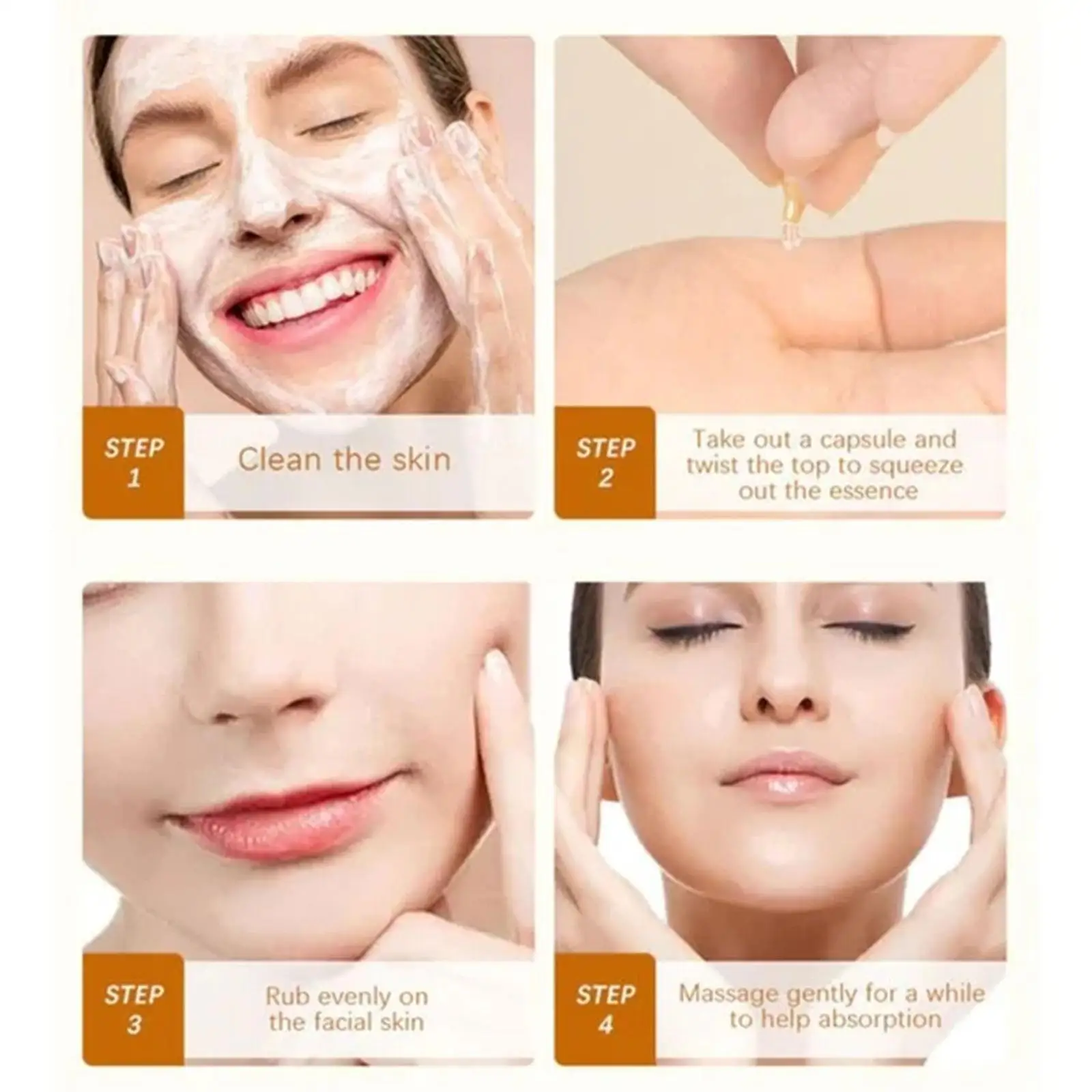 STEP 1

Clean the skin

STEP 2

Take out a capsule and twist the top to squeeze out the essence

STEP 3

Rub evenly on the facial skin

STEP 4

Massage gently for a while to help absorption