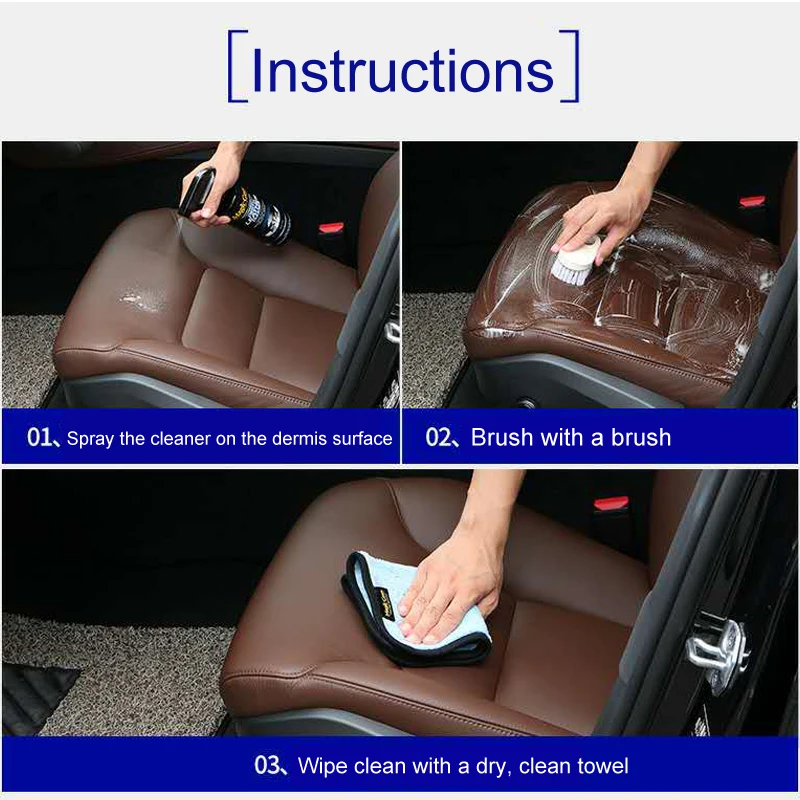 [Instructions]

01、Spray the cleaner on the dermis surface

02、Brush with a brush

03、Wipe clean with a dry, clean towel