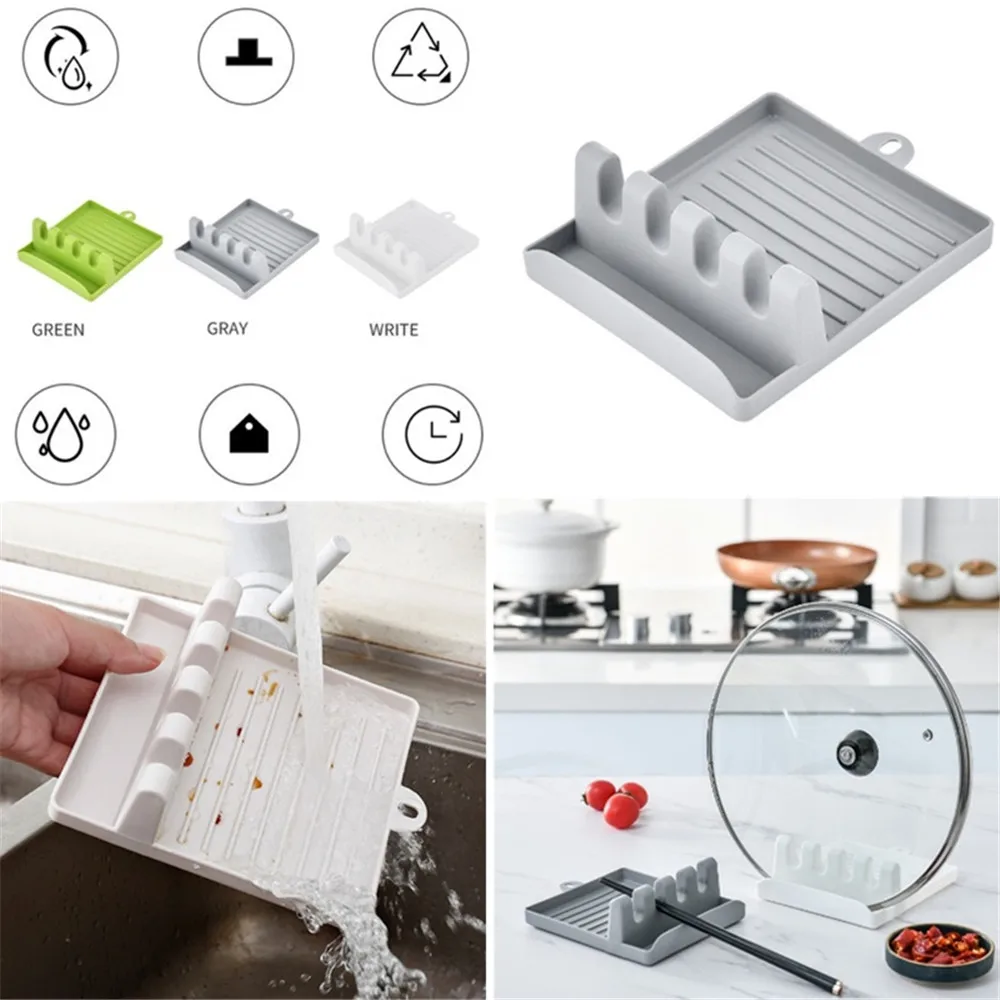 GREEN GRAY WRITE