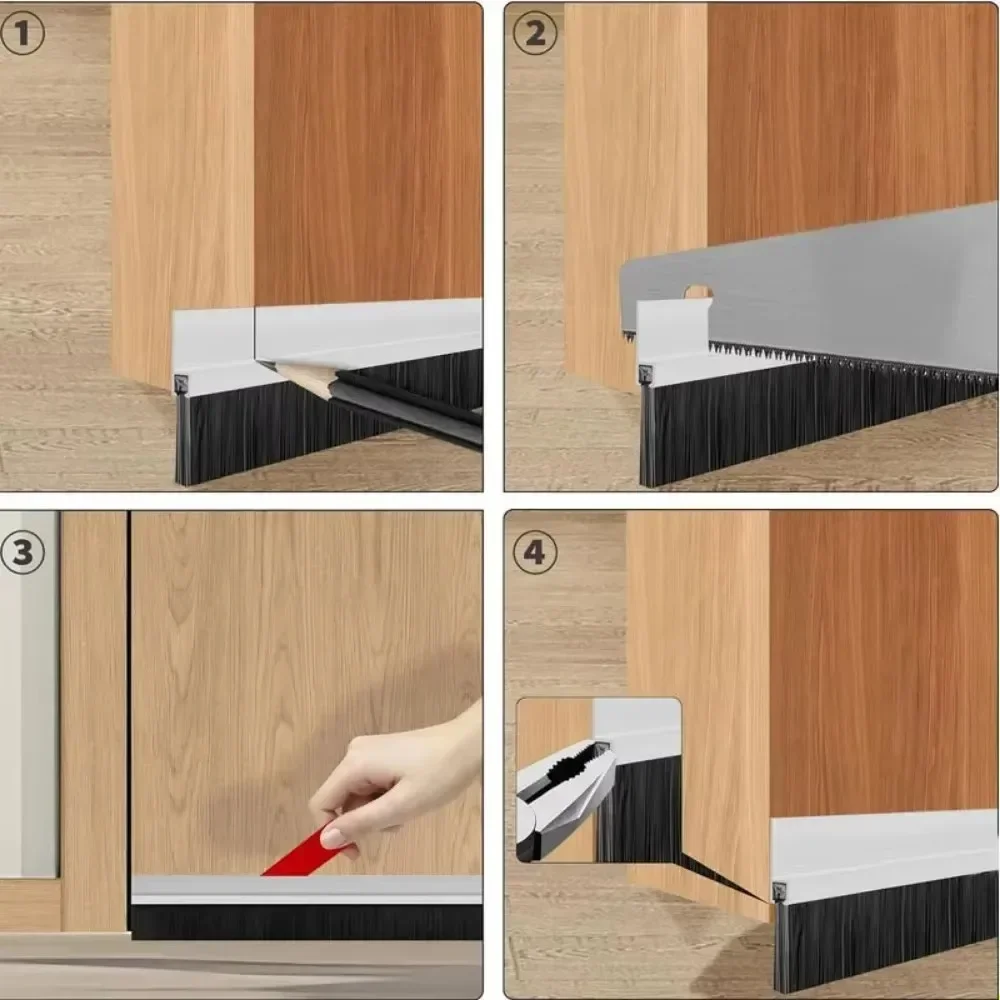 1
2
3
4