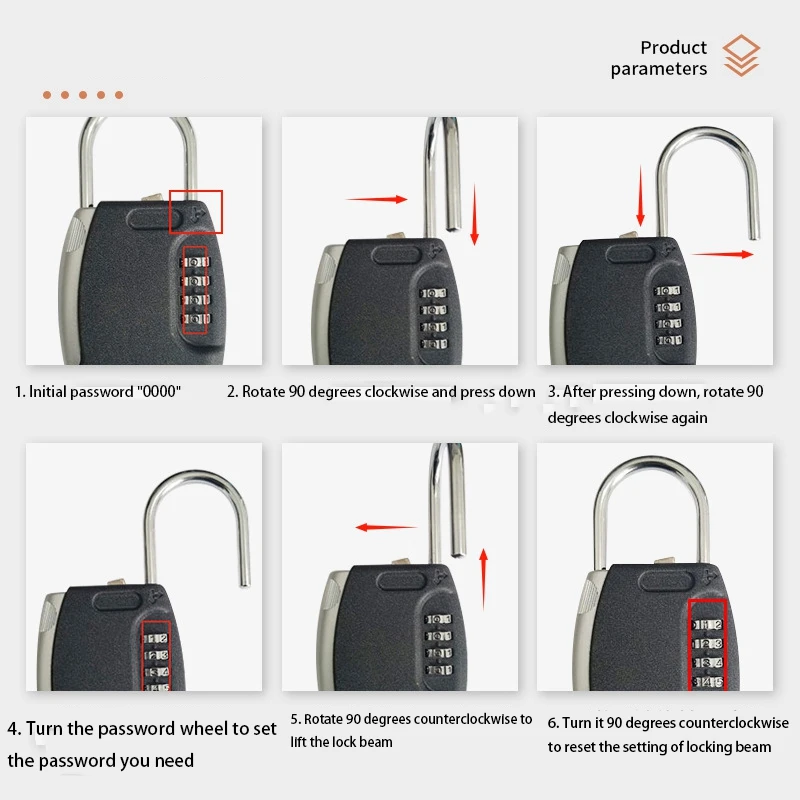 Product parameters

1. Initial password "0000"

2. Rotate 90 degrees clockwise and press down

3. After pressing down, rotate 90 degrees clockwise again

4. Turn the password wheel to set the password you need

5. Rotate 90 degrees counterclockwise to lift the lock beam

6. Turn it 90 degrees counterclockwise to reset the setting of locking beam