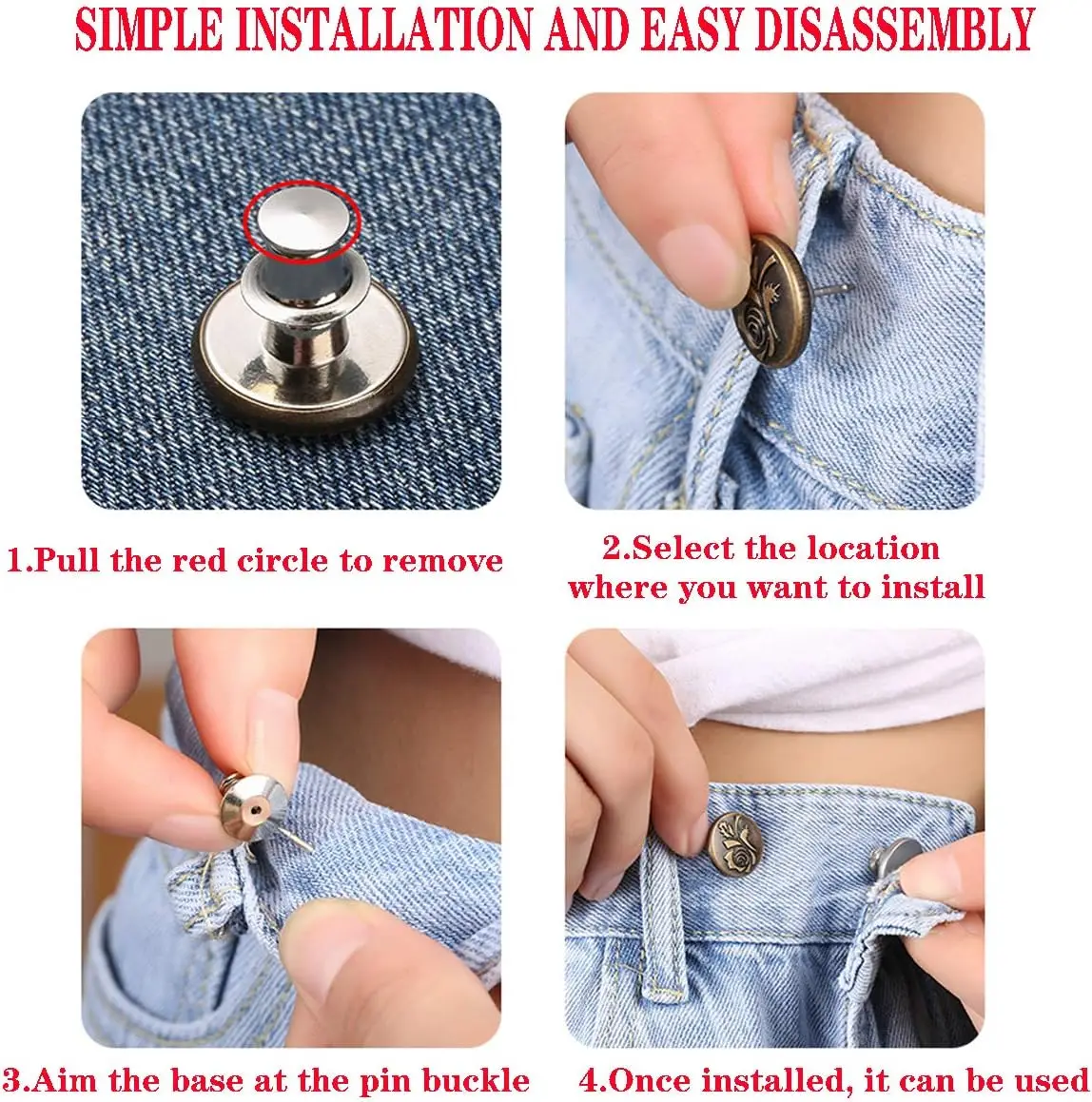 SIMPLE INSTALLATION AND EASY DISASSEMBLY

1.Pull the red circle to remove

2.Select the location where you want to install

3.Aim the base at the pin buckle

4.Once installed, it can be used