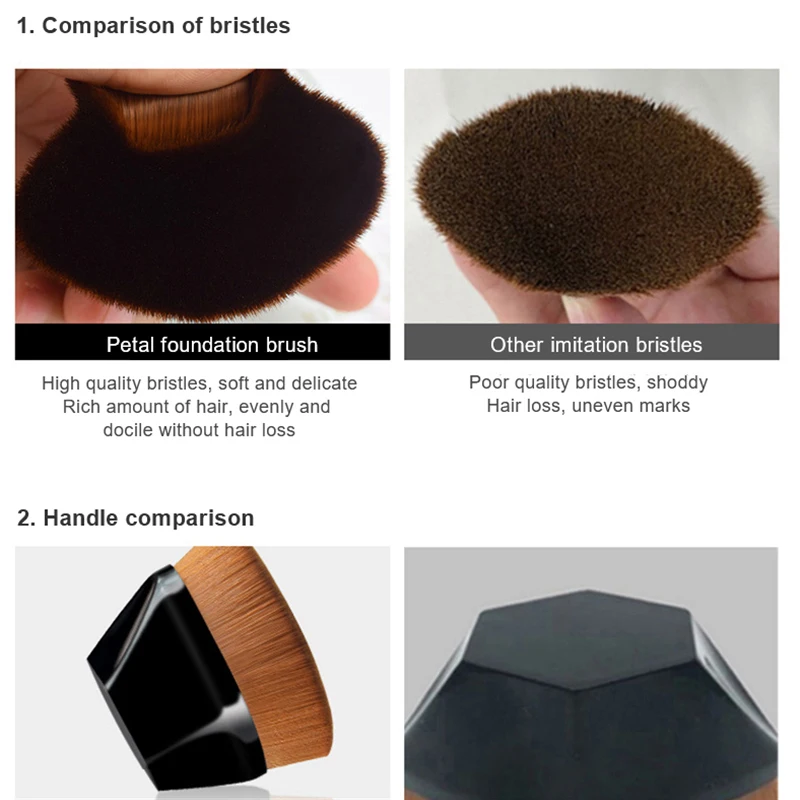 1. Comparison of bristles

Petal foundation brush

High quality bristles, soft and delicate
Rich amount of hair, evenly and docile without hair loss

Other imitation bristles

Poor quality bristles, shoddy
Hair loss, uneven marks

2. Handle comparison