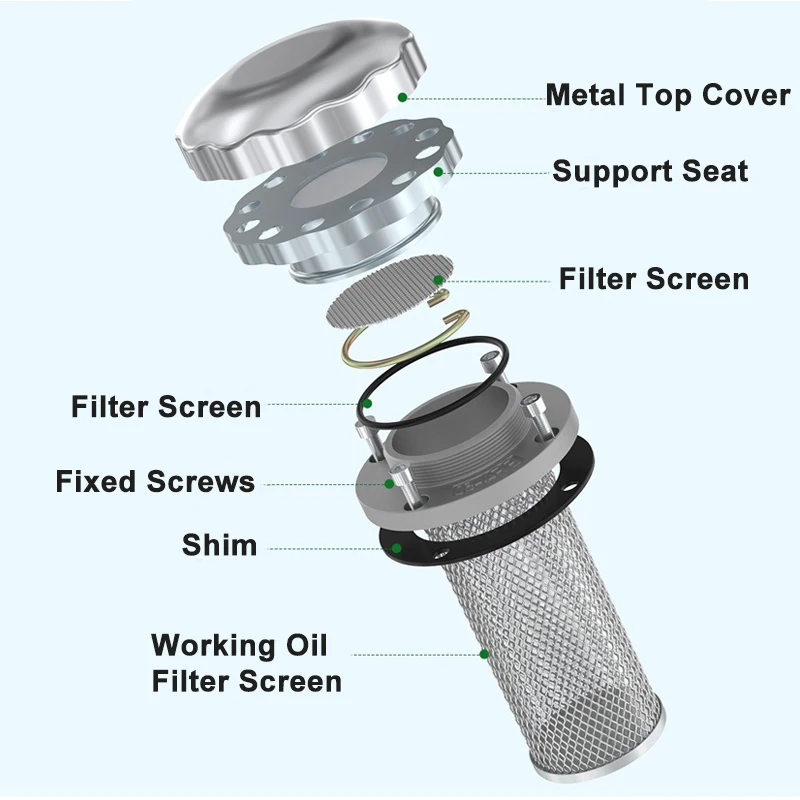 Metal Top Cover

Support Seat

Filter Screen

Filter Screen

Fixed Screws

Shim

Working Oil
Filter Screen