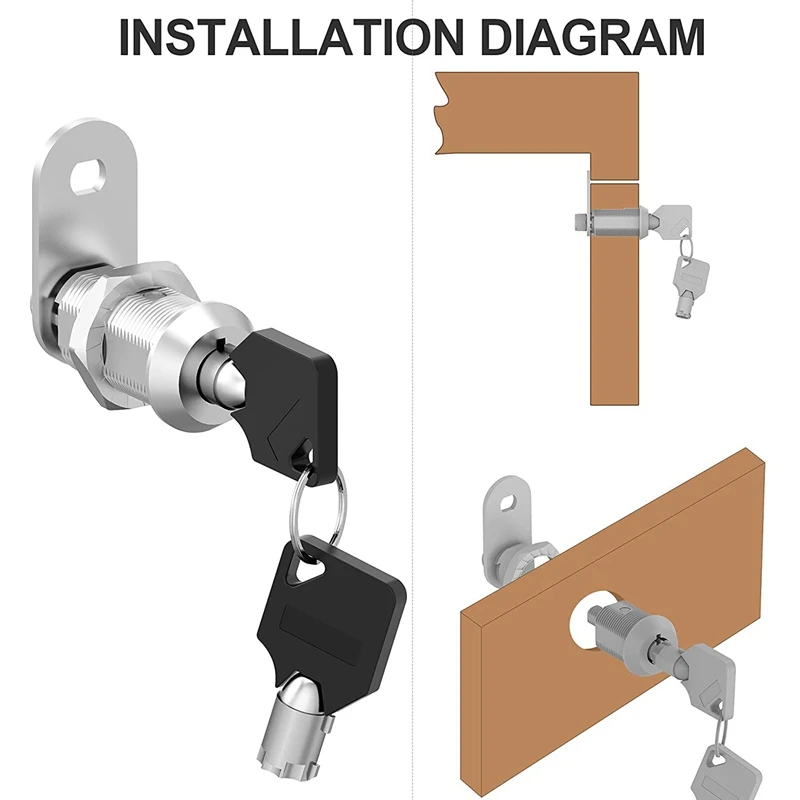 INSTALLATION DIAGRAM