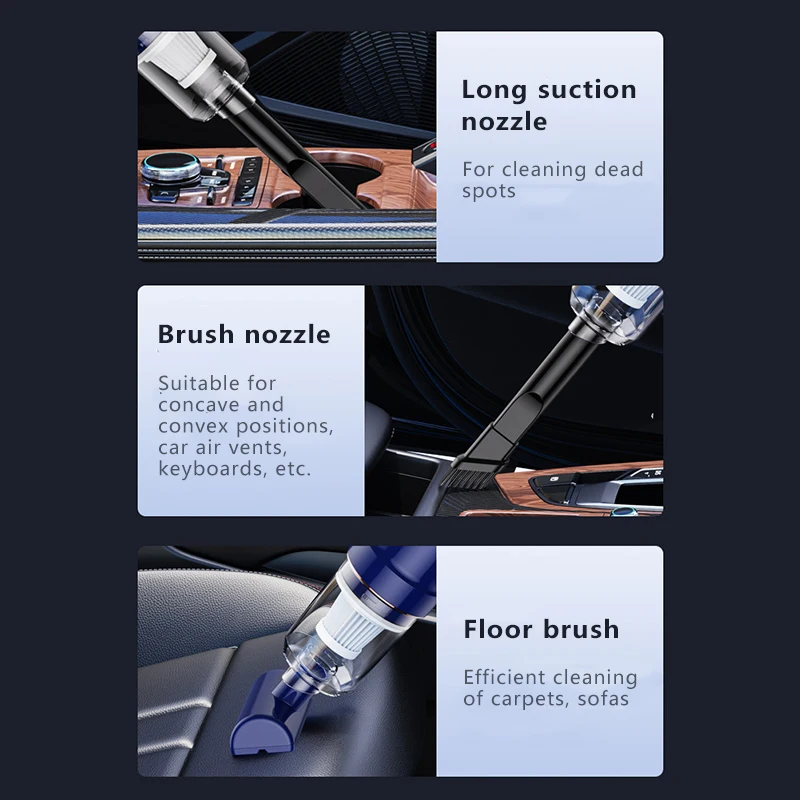 Long suction nozzle

For cleaning dead spots

Brush nozzle

Suitable for concave and convex positions, car air vents, keyboards, etc.

Floor brush

Efficient cleaning of carpets, sofas