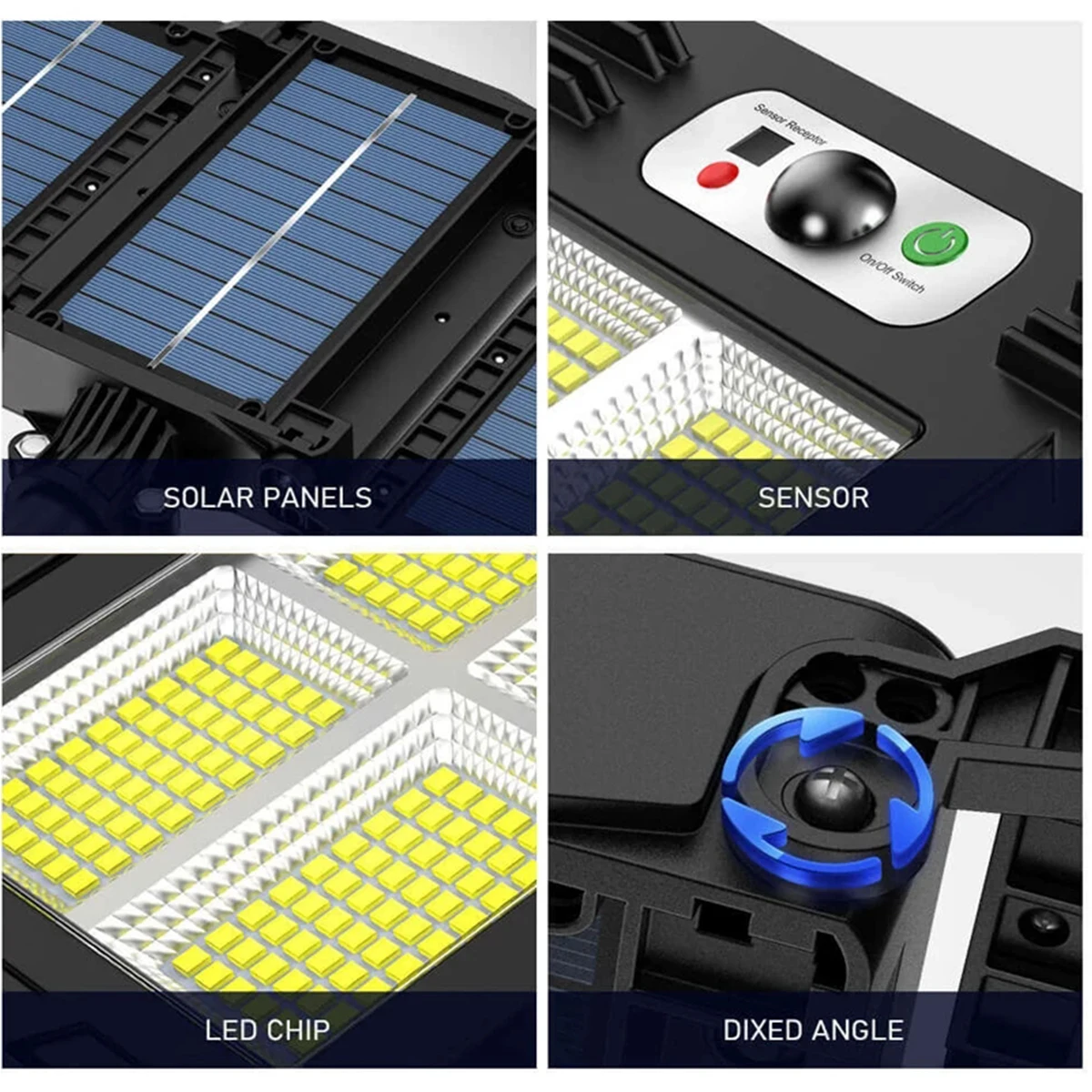 SOLAR PANELS

Sensor Receptor

On/Off Switch

SENSOR

LED CHIP

DIXED ANGLE