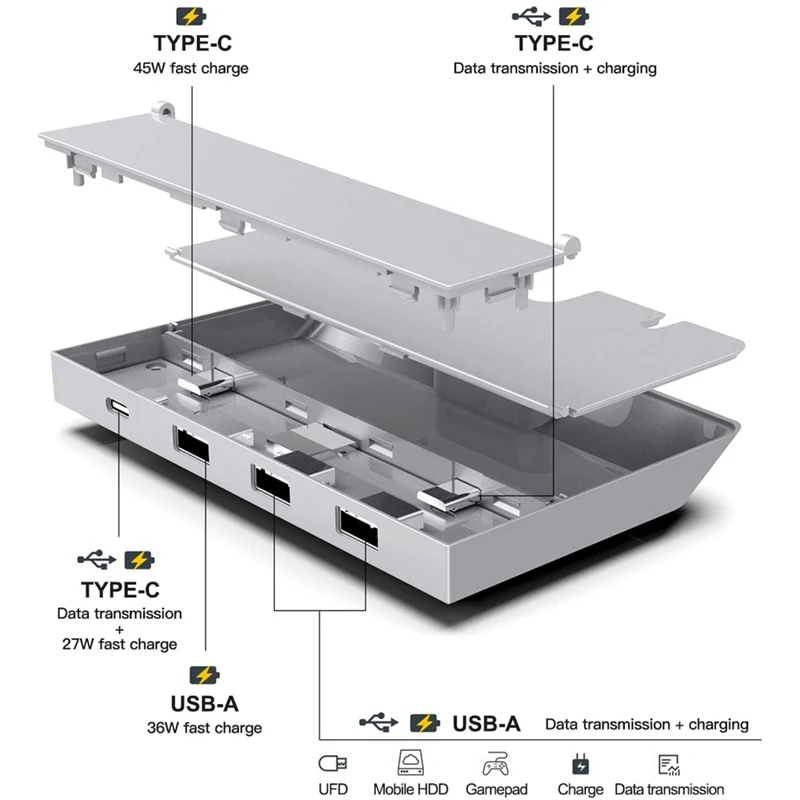 TYPE-C
45W fast charge

TYPE-C
Data transmission + charging

TYPE-C
Data transmission
+
27W fast charge

USB-A
36W fast charge

USB-A Data transmission + charging

UFD
Mobile HDD
Gamepad
Charge
Data transmission