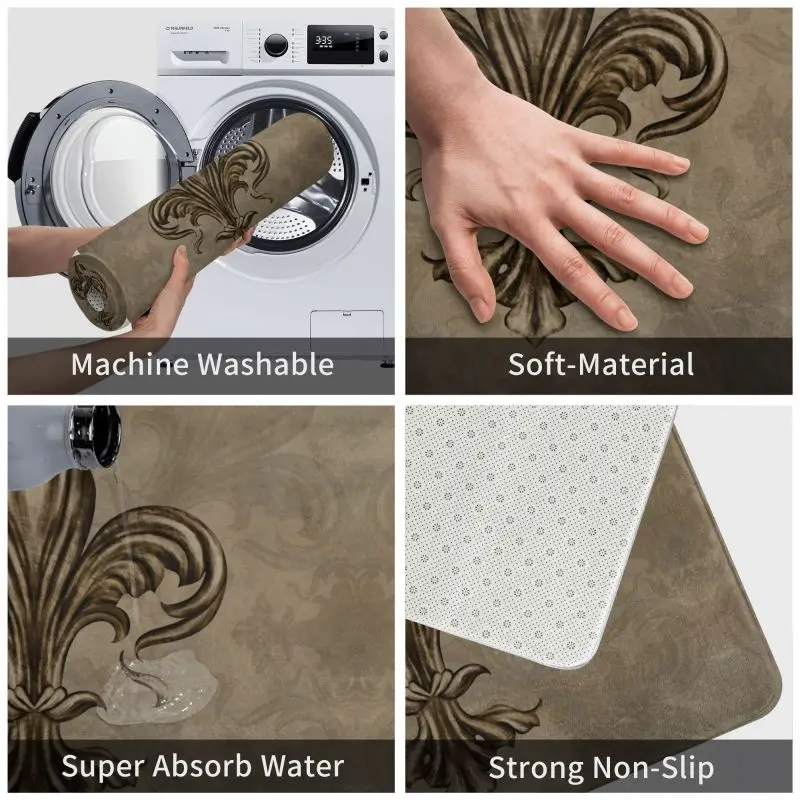 MAUNFELD

3:35

Machine Washable

Soft-Material

Super Absorb Water

Strong Non-Slip