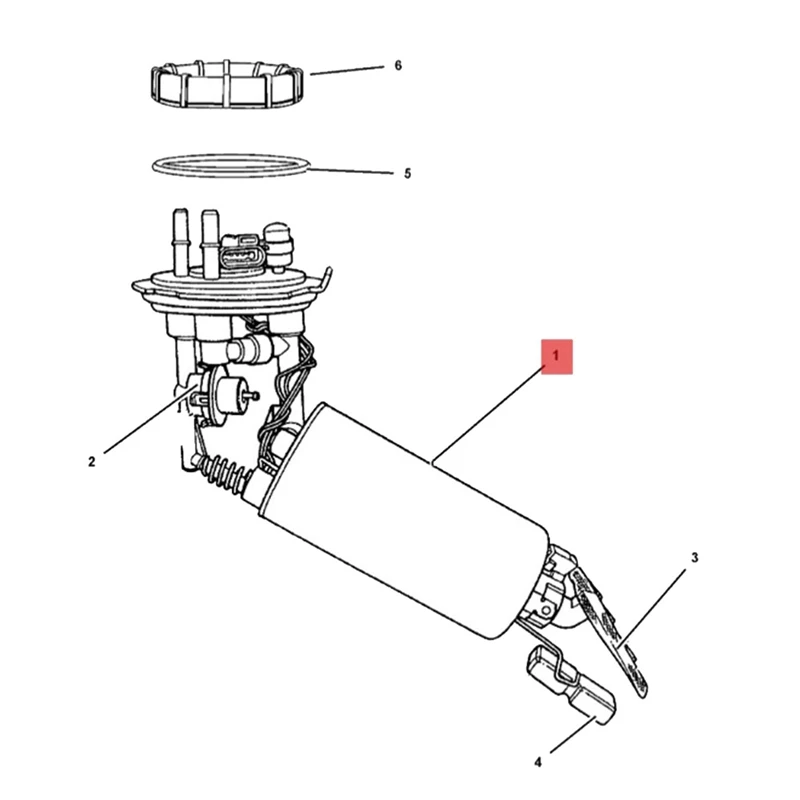 6
5
1
2
3
4