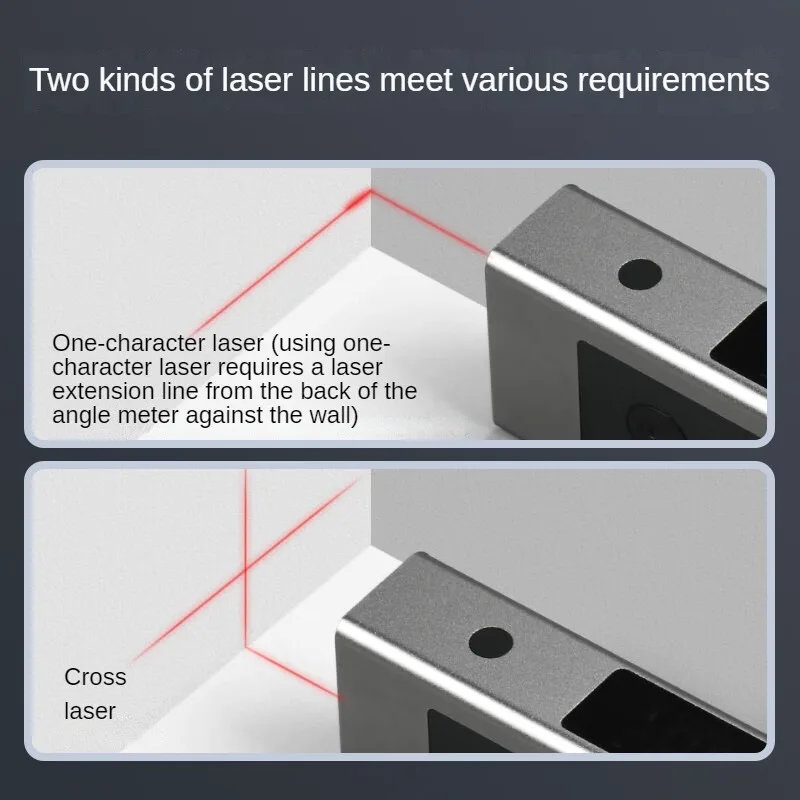 Two kinds of laser lines meet various requirements

One-character laser (using one-character laser requires a laser extension line from the back of the angle meter against the wall)

Cross laser