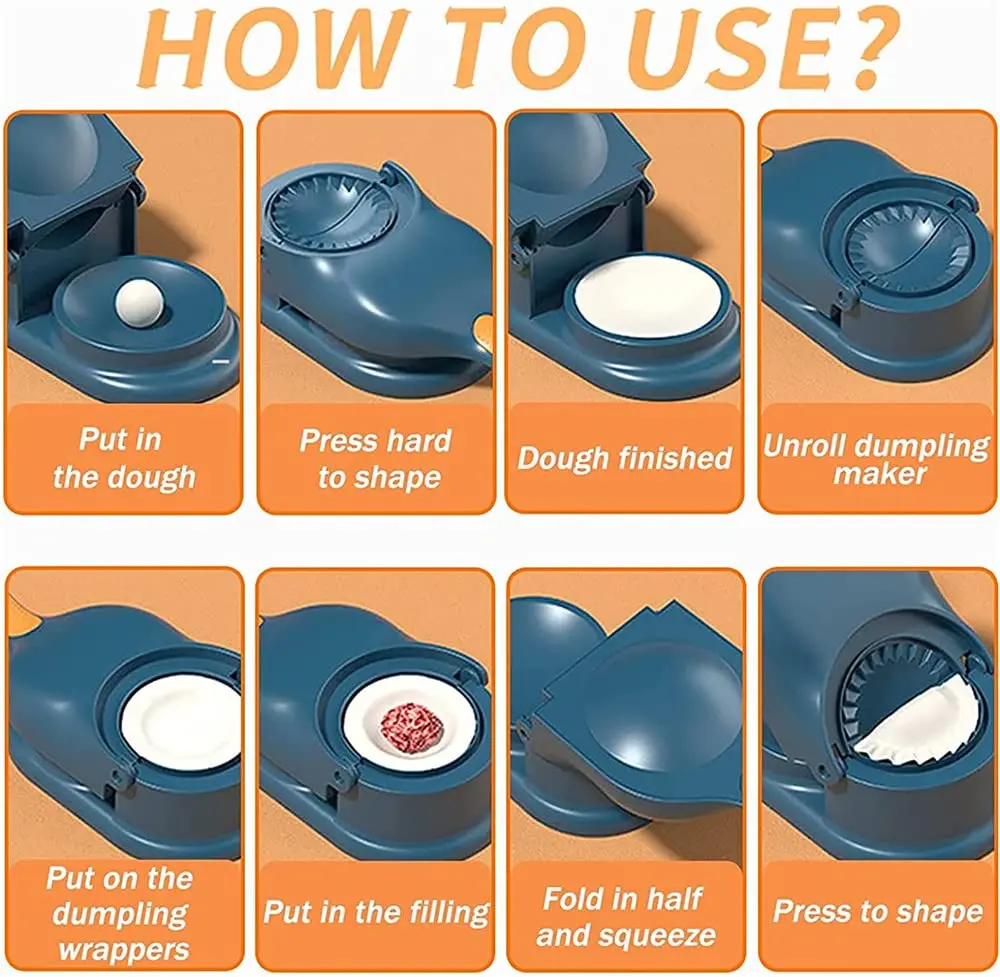 HOW TO USE?

Put in the dough

Press hard to shape

Dough finished

Unroll dumpling maker

Put on the dumpling wrappers

Put in the filling

Fold in half and squeeze

Press to shape