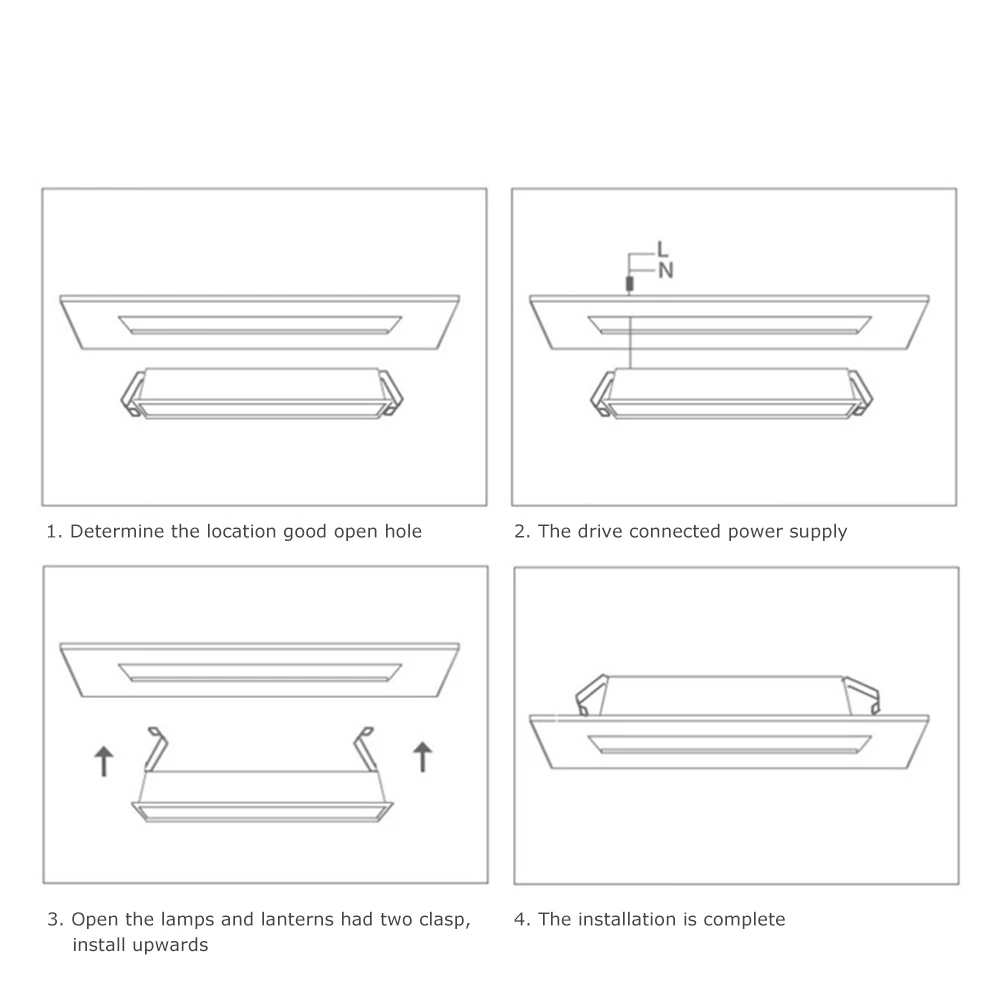 1. Determine the location good open hole

L
N

2. The drive connected power supply

3. Open the lamps and lanterns had two clasp, install upwards

4. The installation is complete