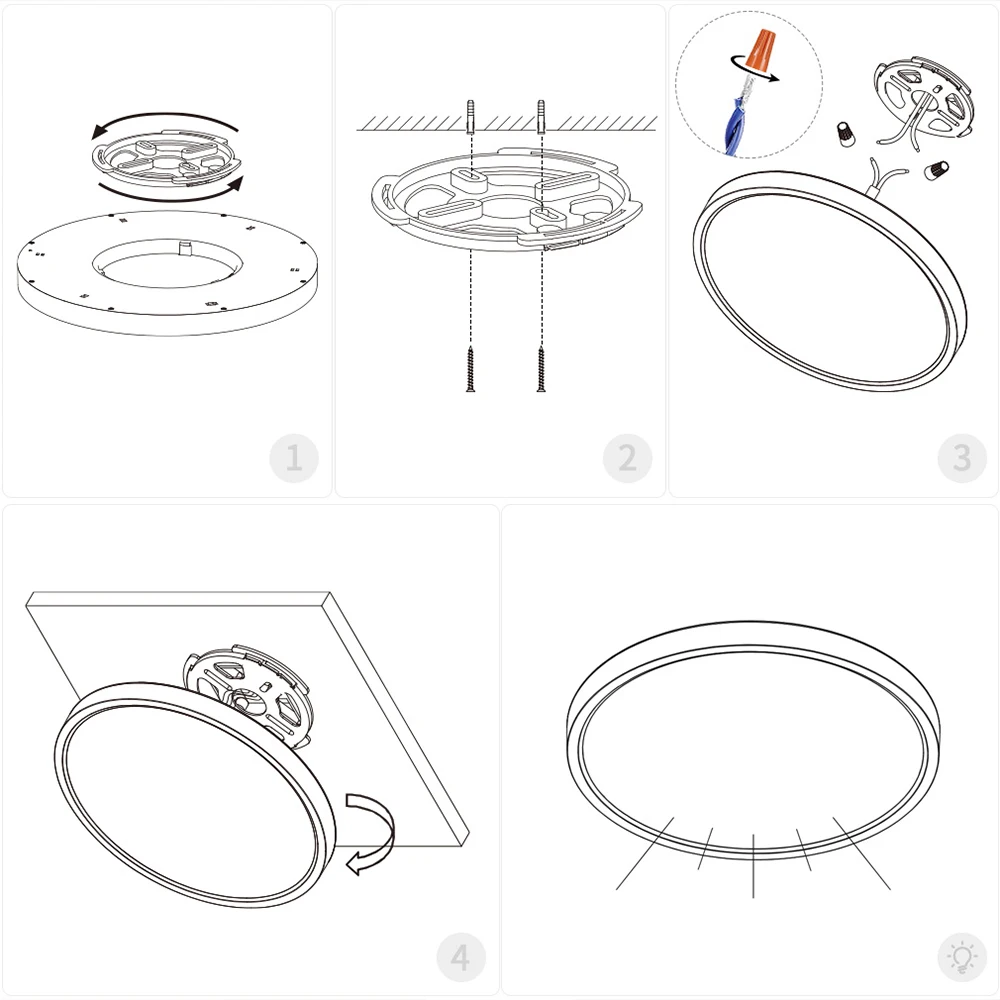 1

2

3

4