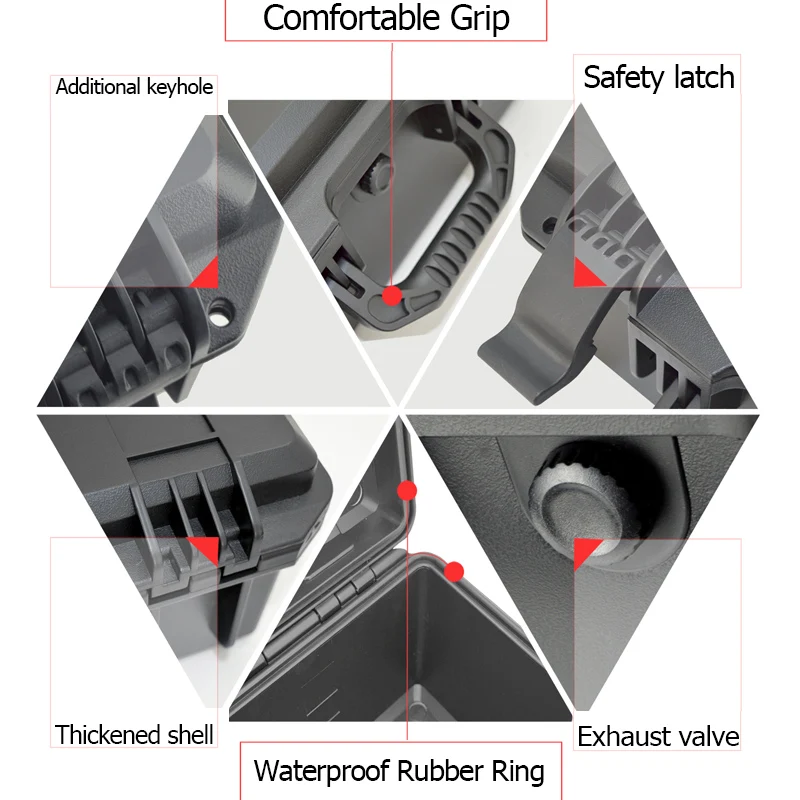 Comfortable Grip

Additional keyhole

Safety latch

Thickened shell

Exhaust valve

Waterproof Rubber Ring