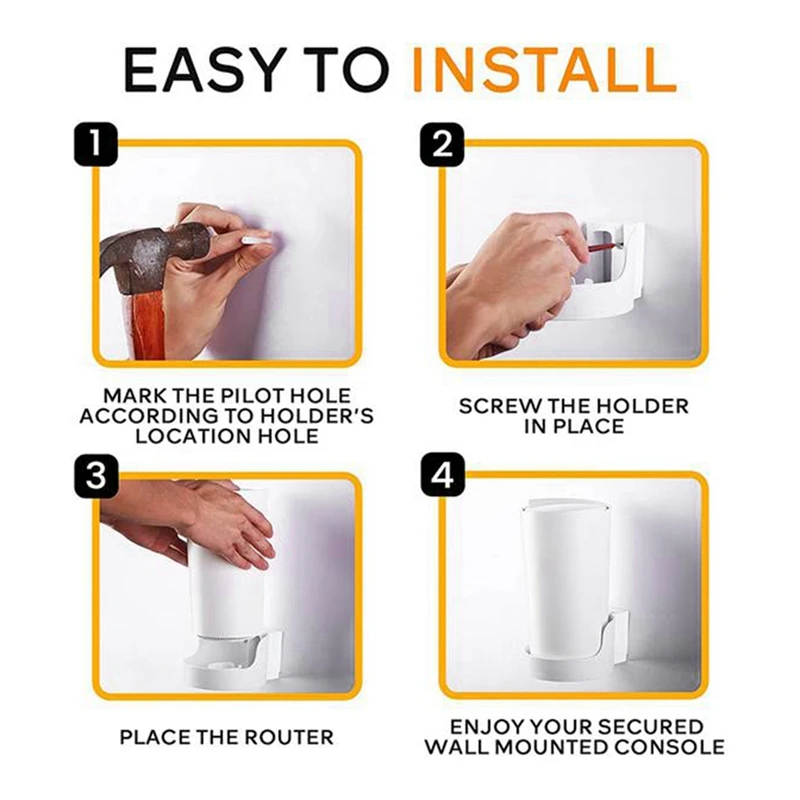 EASY TO INSTALL

1

MARK THE PILOT HOLE ACCORDING TO HOLDER'S LOCATION HOLE

2

SCREW THE HOLDER IN PLACE

3

PLACE THE ROUTER

4

ENJOY YOUR SECURED WALL MOUNTED CONSOLE