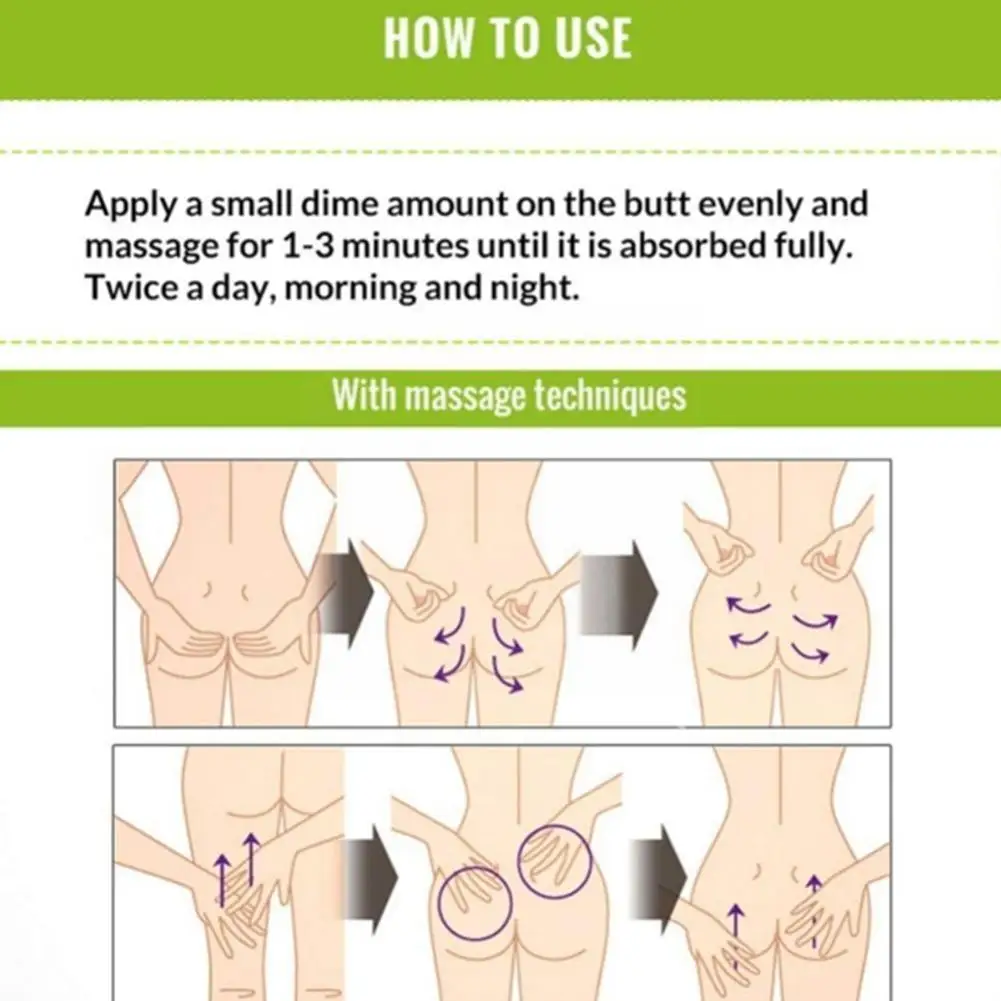 HOW TO USE

Apply a small dime amount on the butt evenly and massage for 1-3 minutes until it is absorbed fully. Twice a day, morning and night.

With massage techniques