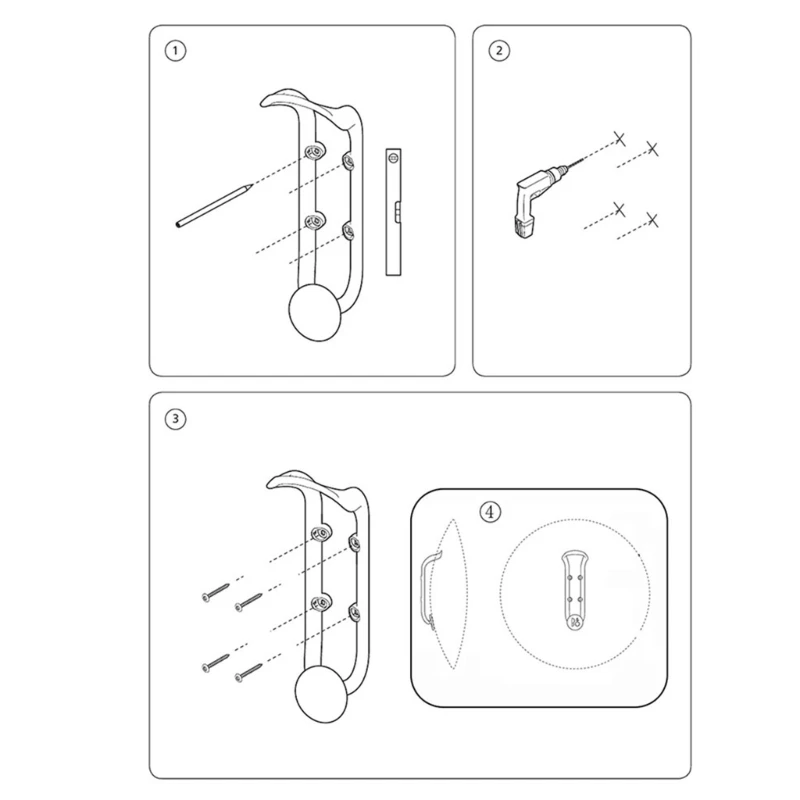 1

2

3

4