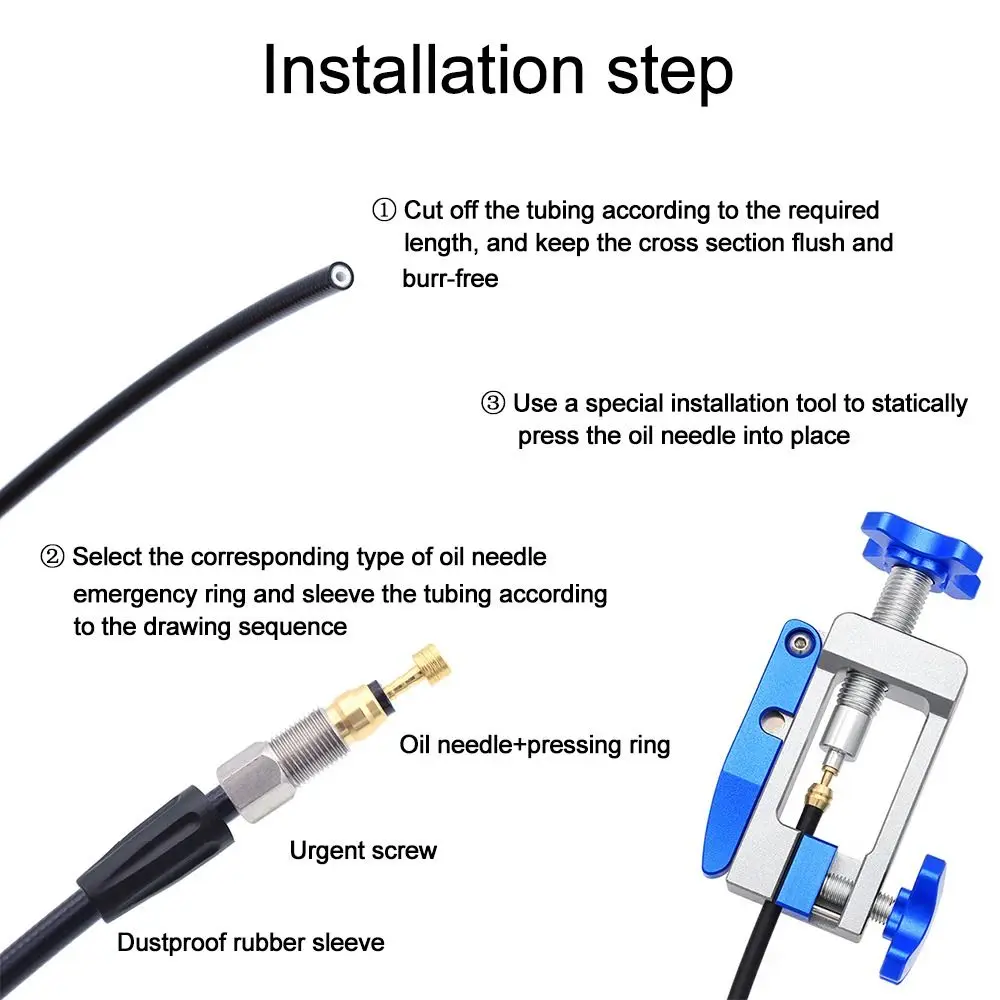 Installation step

① Cut off the tubing according to the required length, and keep the cross section flush and burr-free

③ Use a special installation tool to statically press the oil needle into place

② Select the corresponding type of oil needle emergency ring and sleeve the tubing according to the drawing sequence

Oil needle+pressing ring

Urgent screw

Dustproof rubber sleeve