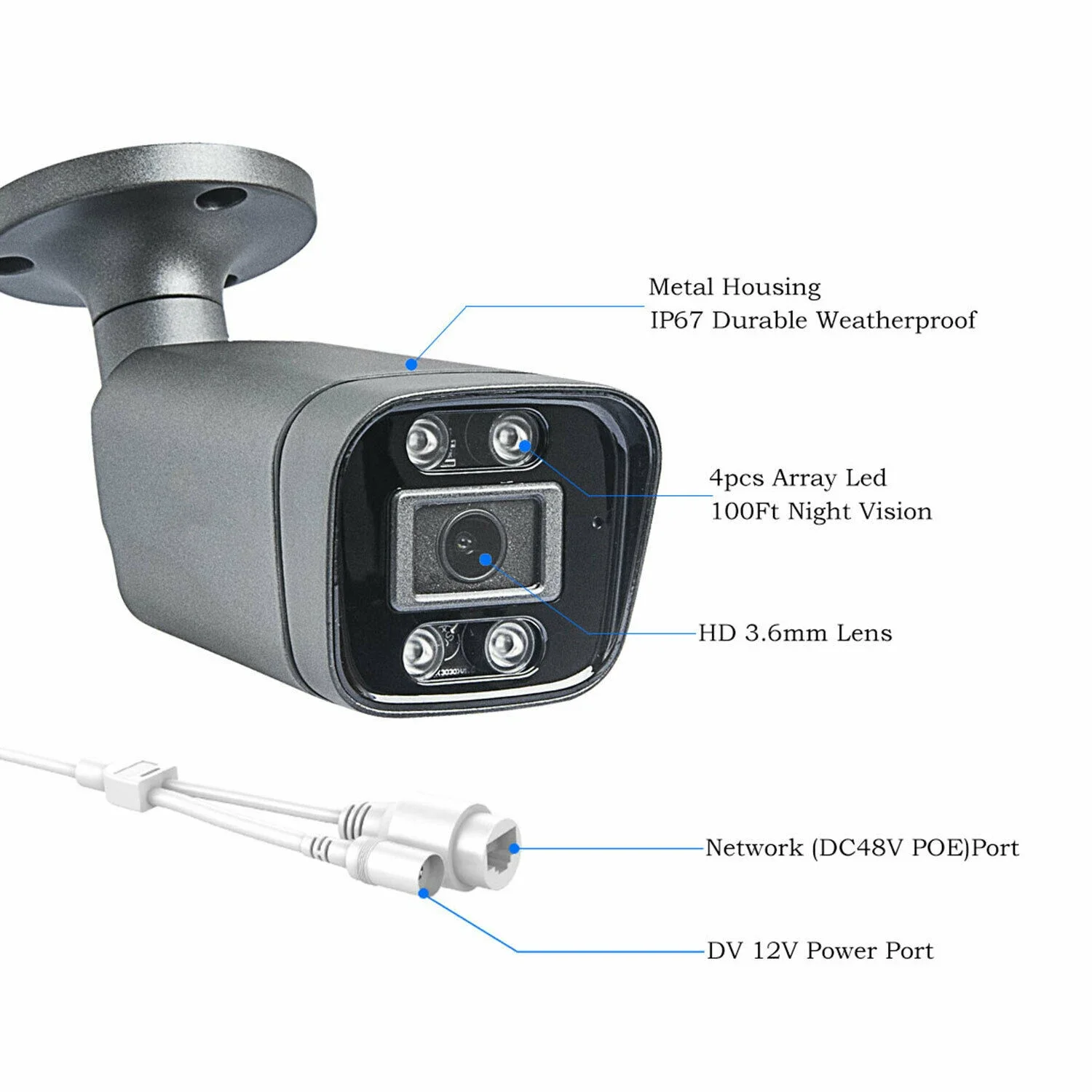 Metal Housing
IP67 Durable Weatherproof

4pcs Array Led
100Ft Night Vision

HD 3.6mm Lens

Network (DC48V POE)Port

DV 12V Power Port