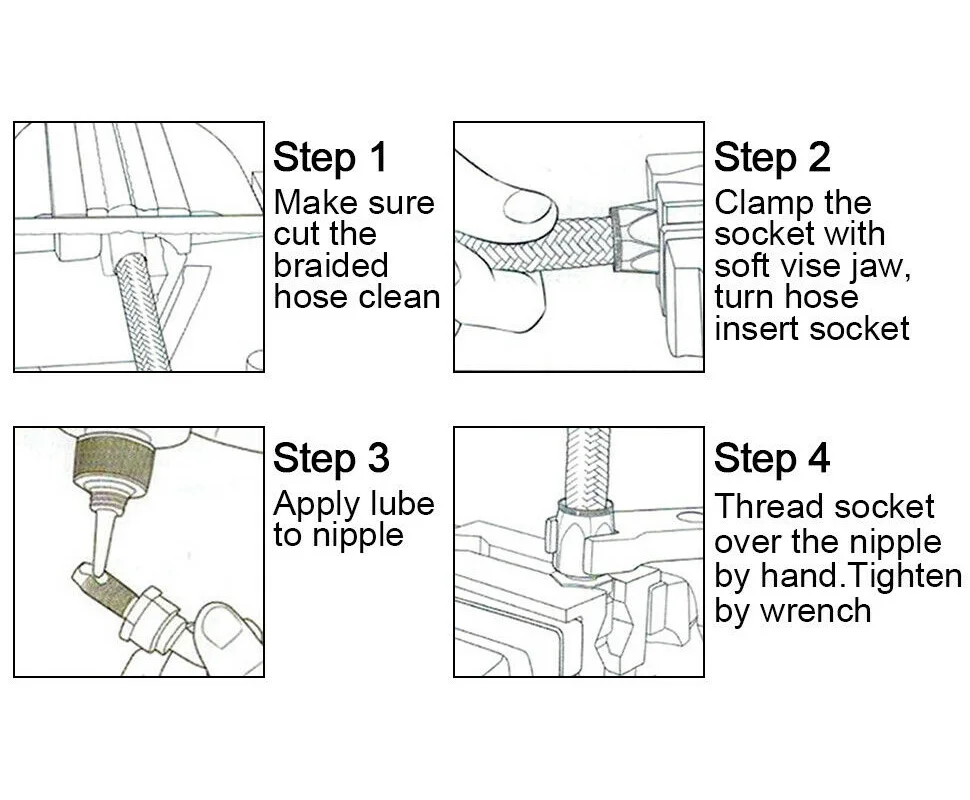 Step 1
Make sure cut the braided hose clean

Step 2
Clamp the socket with soft vise jaw, turn hose insert socket

Step 3
Apply lube to nipple

Step 4
Thread socket over the nipple by hand.Tighten by wrench