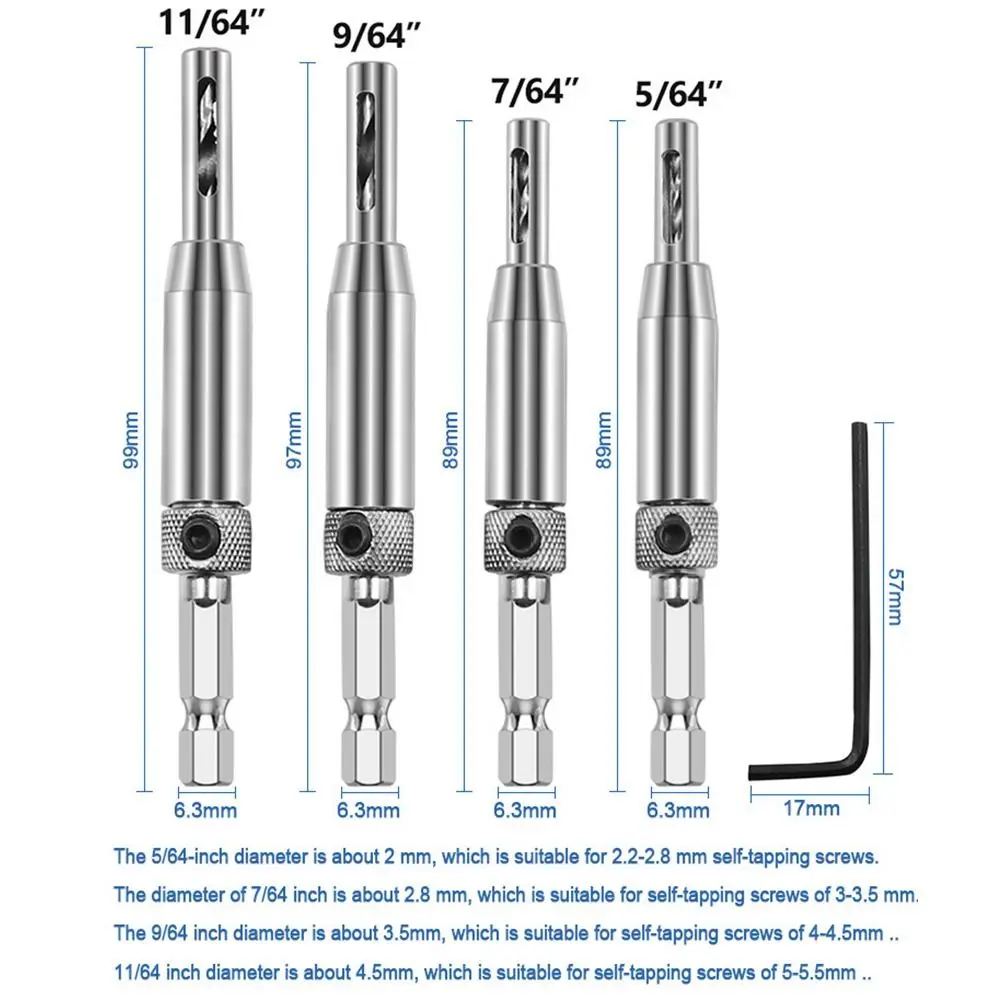 11/64"

9/64"

7/64"

5/64"

99mm

97mm

89mm

89mm

57mm

6.3mm

6.3mm

6.3mm

6.3mm

17mm

The 5/64-inch diameter is about 2 mm, which is suitable for 2.2-2.8 mm self-tapping screws.

The diameter of 7/64 inch is about 2.8 mm, which is suitable for self-tapping screws of 3-3.5 mm.

The 9/64 inch diameter is about 3.5mm, which is suitable for self-tapping screws of 4-4.5mm ..

11/64 inch diameter is about 4.5mm, which is suitable for self-tapping screws of 5-5.5mm ..