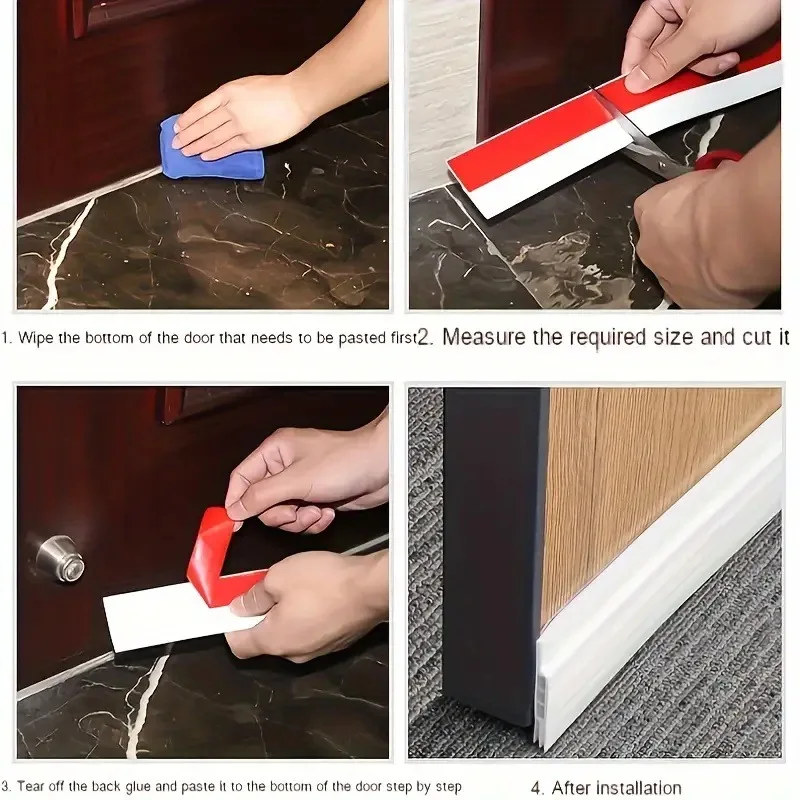 1. Wipe the bottom of the door that needs to be pasted first

2. Measure the required size and cut it

3. Tear off the back glue and paste it to the bottom of the door step by step

4. After installation