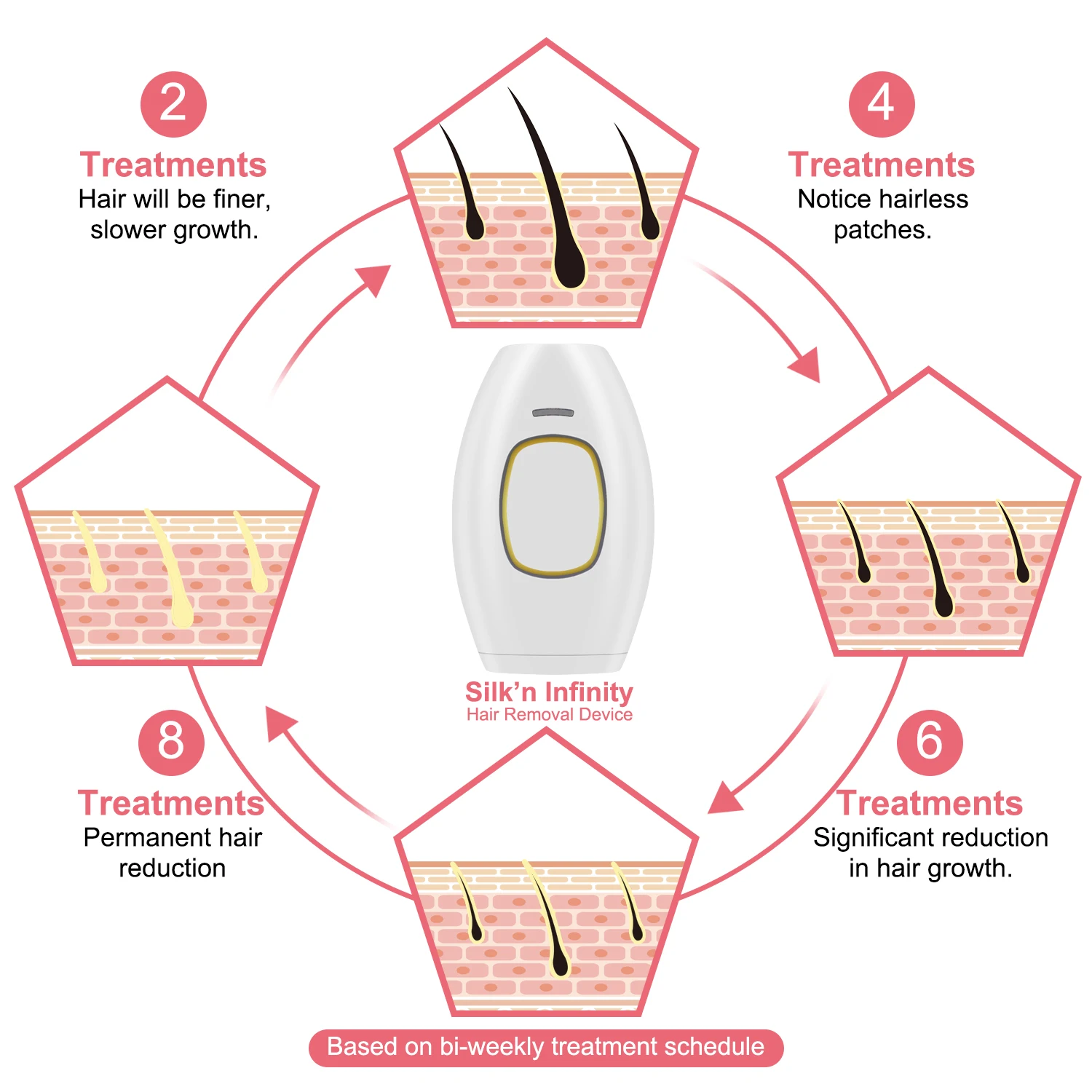 2
Treatments
Hair will be finer, slower growth.

4
Treatments
Notice hairless patches.

Silk'n Infinity
Hair Removal Device

8
Treatments
Permanent hair reduction

6
Treatments
Significant reduction in hair growth.

Based on bi-weekly treatment schedule