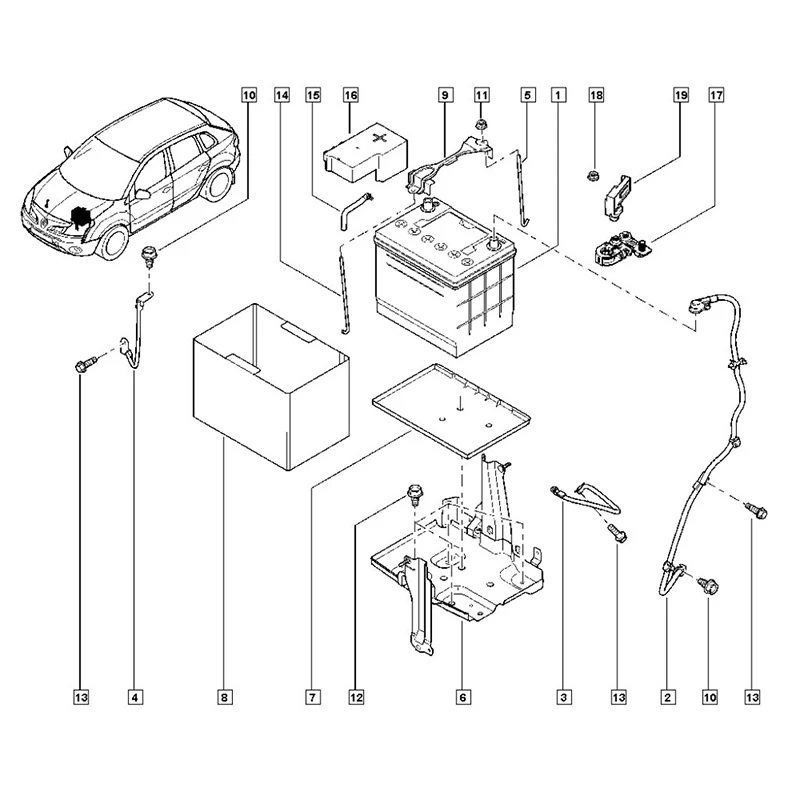 10 14 15 16 9 11 5 1 18 19 17

13 4 8 7 12 6 3 13 2 10 13