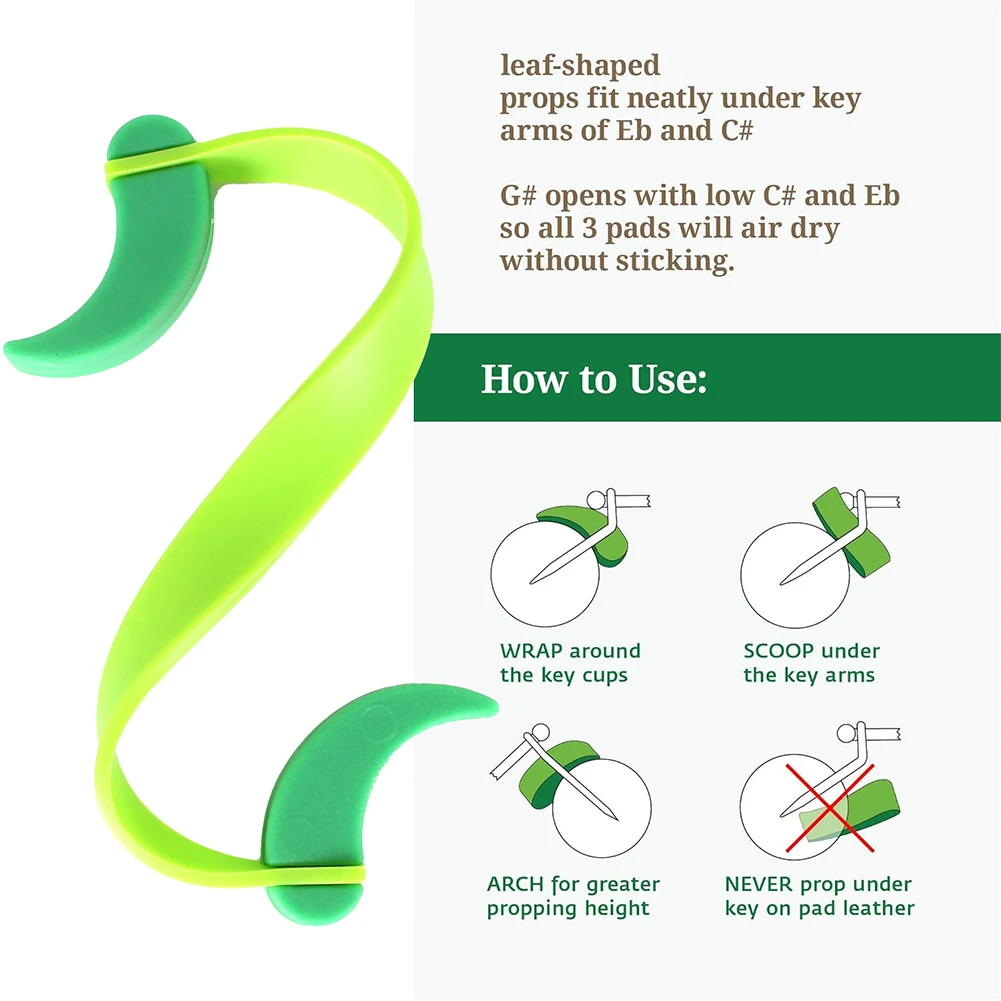 leaf-shaped
props fit neatly under key arms of Eb and C#

G# opens with low C# and Eb so all 3 pads will air dry without sticking.

How to Use:

WRAP around the key cups

SCOOP under the key arms

ARCH for greater propping height

NEVER prop under key on pad leather