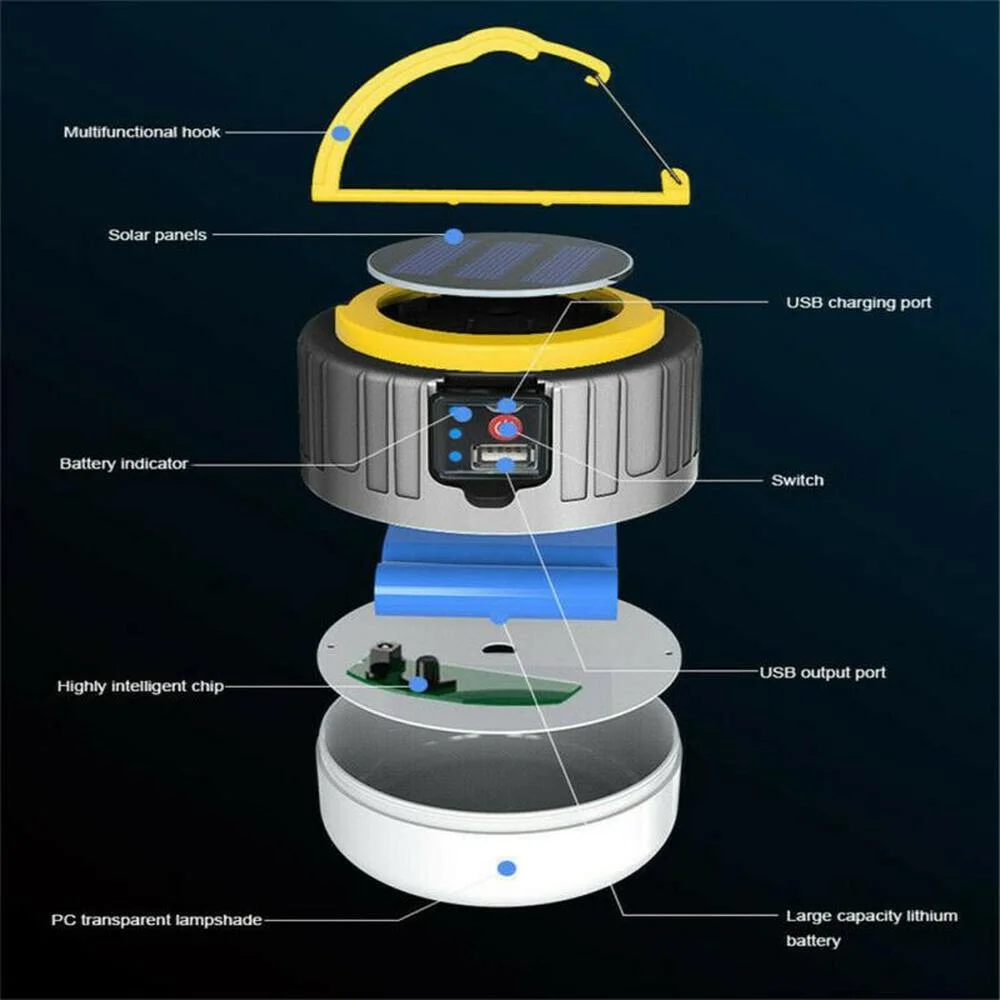 Multifunctional hook

Solar panels

USB charging port

Battery indicator

Switch

Highly intelligent chip

USB output port

PC transparent lampshade

Large capacity lithium battery