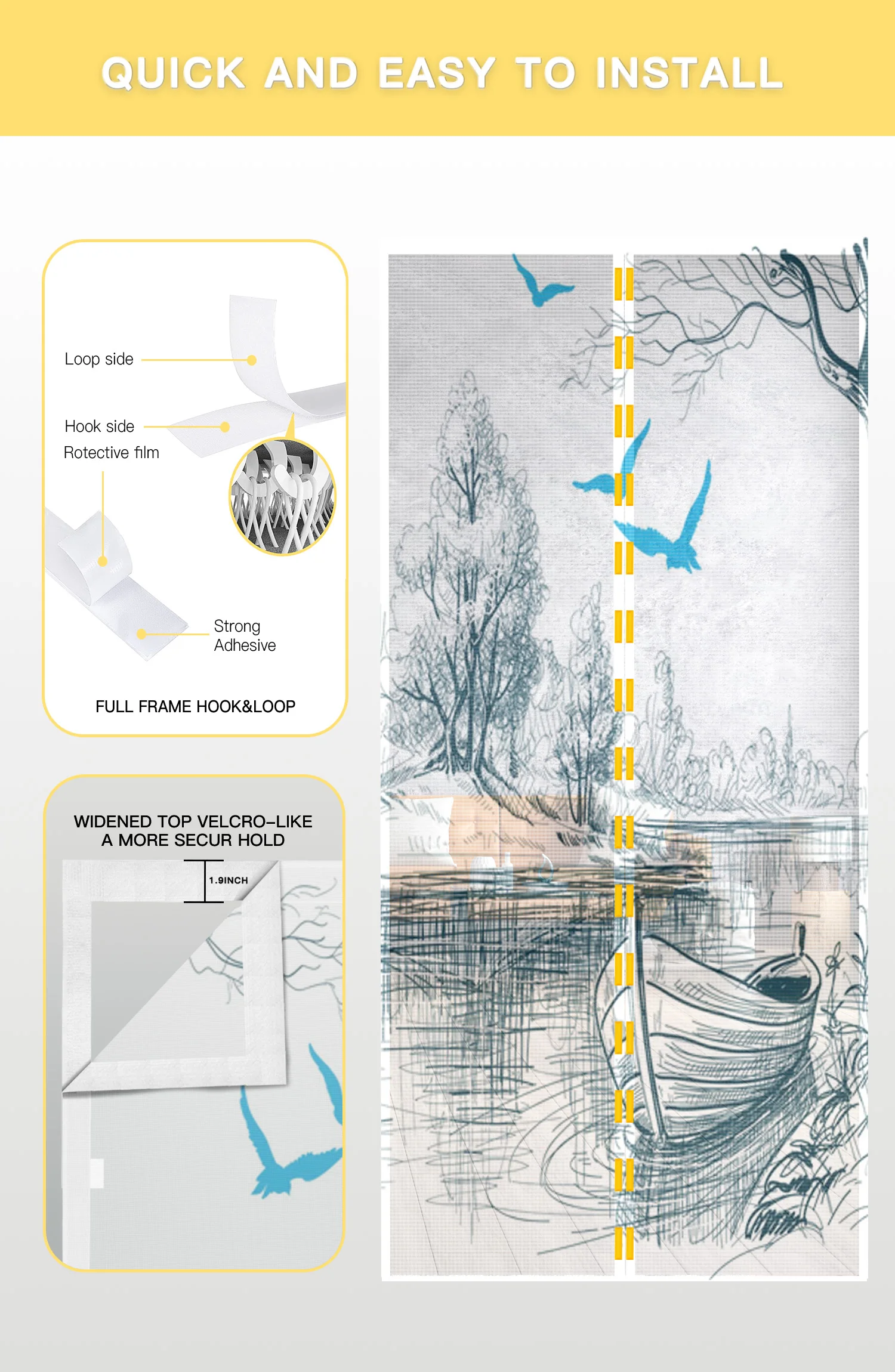 QUICK AND EASY TO INSTALL

Loop side

Hook side

Rotective film

Strong Adhesive

FULL FRAME HOOK&LOOP

WIDENED TOP VELCRO-LIKE A MORE SECUR HOLD

1.9INCH