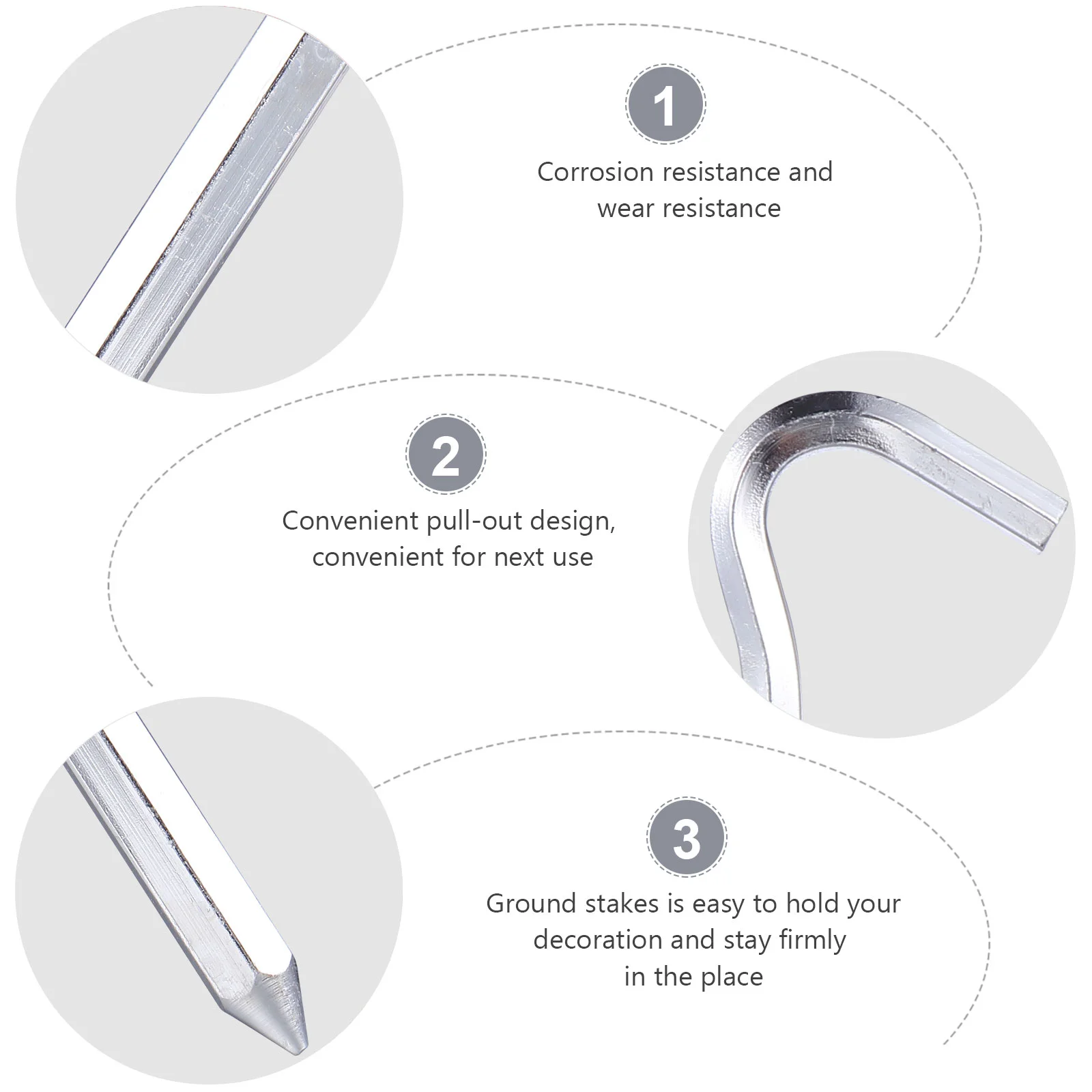 1

Corrosion resistance and wear resistance

2

Convenient pull-out design, convenient for next use

3

Ground stakes is easy to hold your decoration and stay firmly in the place