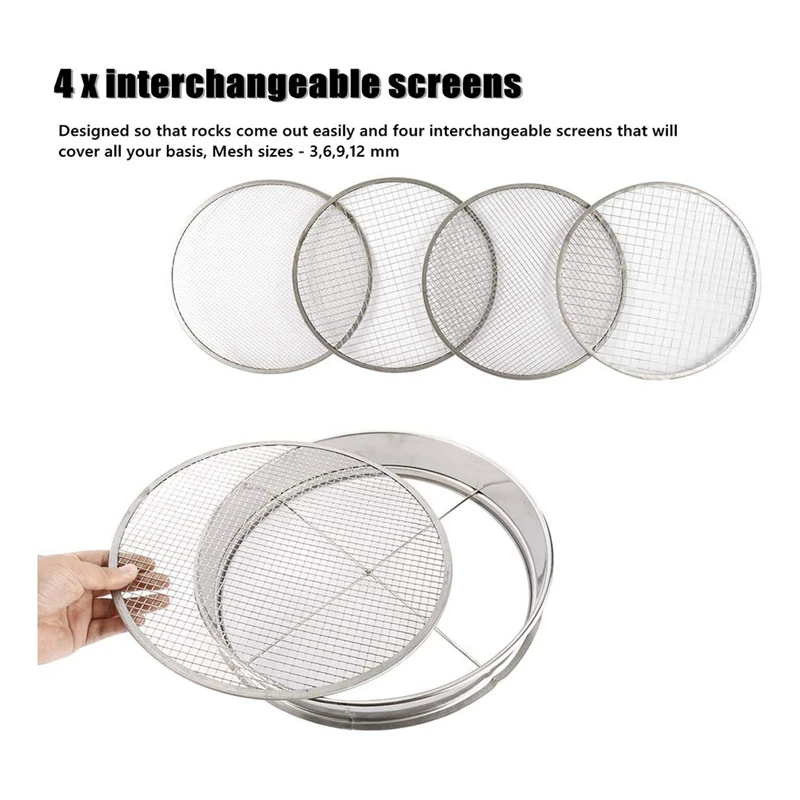 4 x interchangeable screens

Designed so that rocks come out easily and four interchangeable screens that will cover all your basis, Mesh sizes - 3,6,9,12 mm