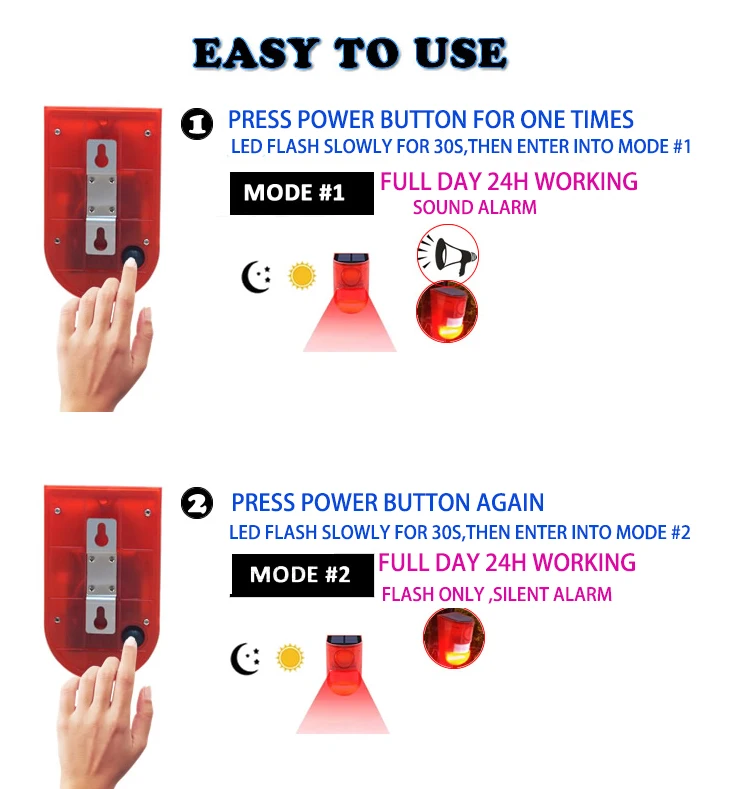 EASY TO USE

1 PRESS POWER BUTTON FOR ONE TIMES
LED FLASH SLOWLY FOR 30S,THEN ENTER INTO MODE #1

MODE #1 FULL DAY 24H WORKING
SOUND ALARM

2 PRESS POWER BUTTON AGAIN
LED FLASH SLOWLY FOR 30S,THEN ENTER INTO MODE #2

MODE #2 FULL DAY 24H WORKING
FLASH ONLY ,SILENT ALARM